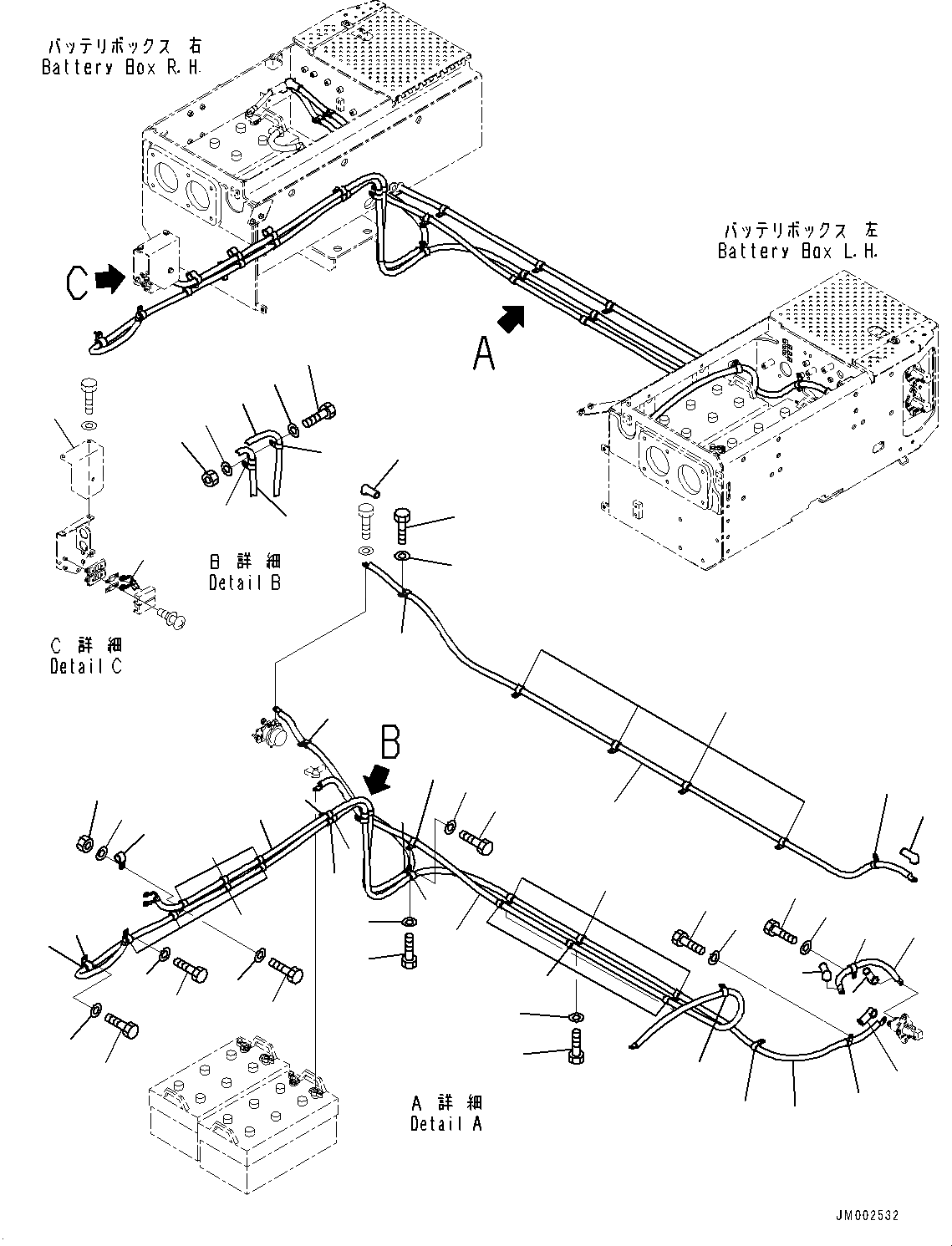 バッテリボックス 右
Battery Box R.H.

バッテリボックス 左
Battery Box L.H.

C

A

B 詳 細
Detail B

C 詳 細
Detail C

B

A 詳 細
Detail A

JM002532