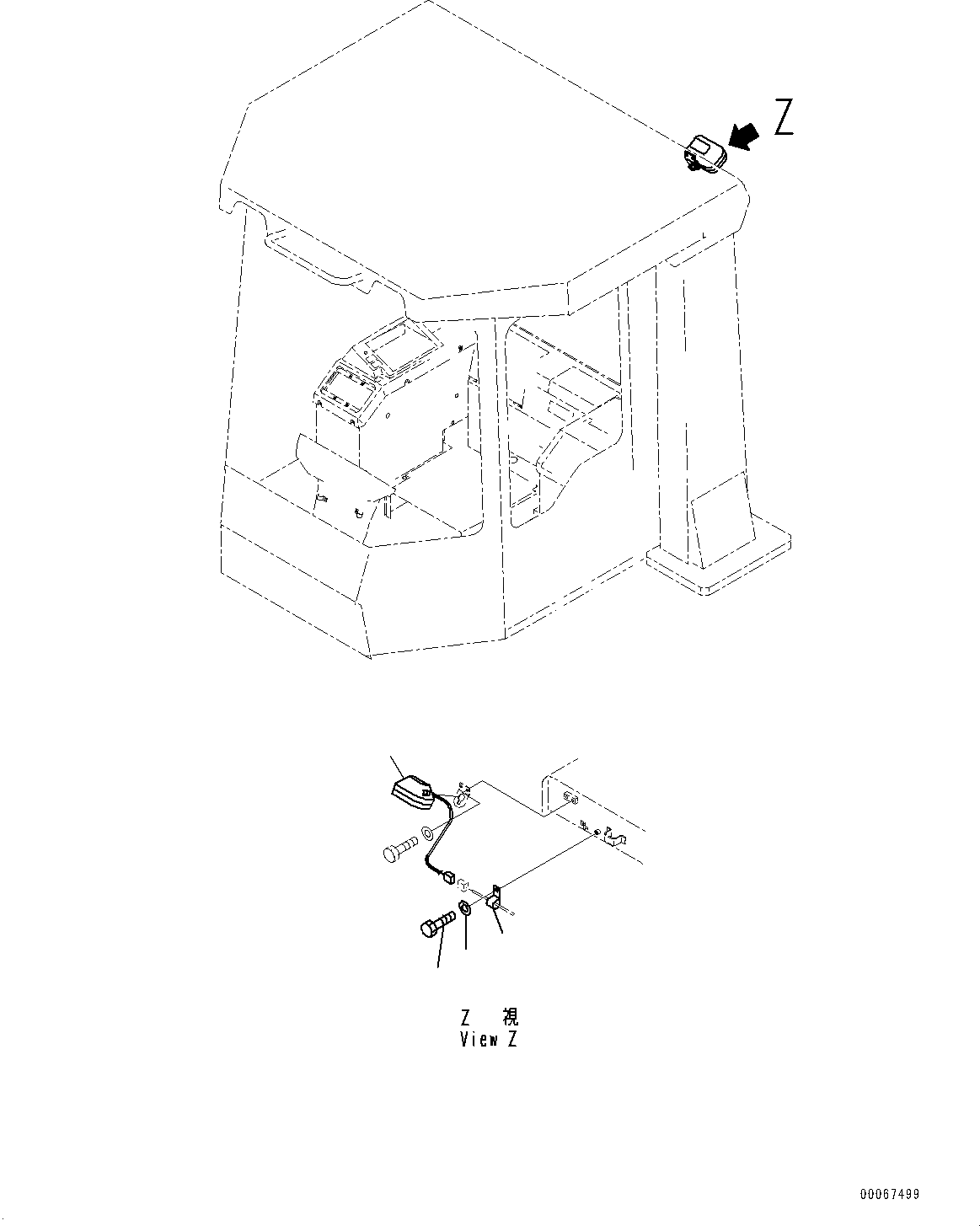 Z

Z 視
View Z

00067499