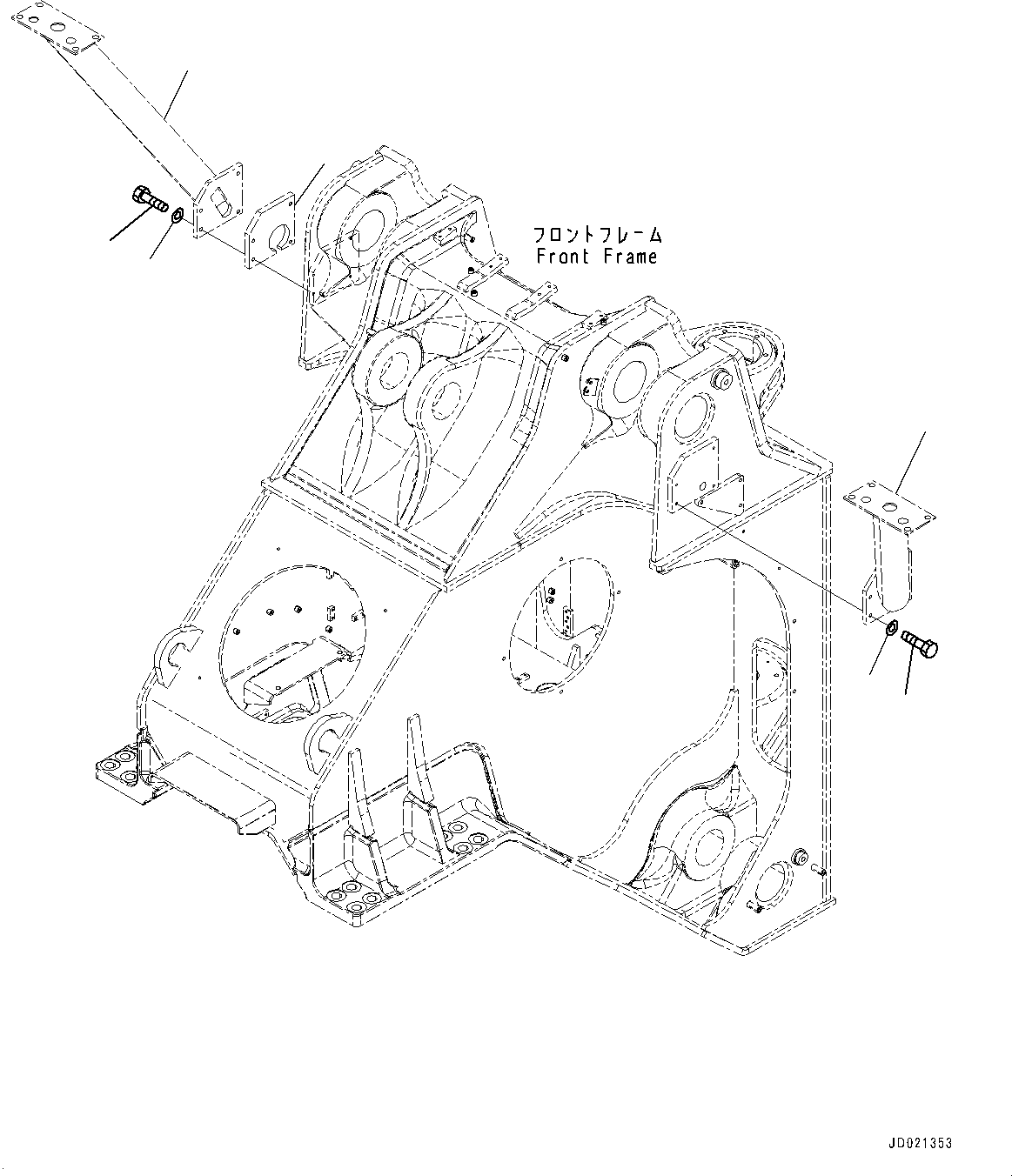 フロントフレーム
Front Frame

JD021353