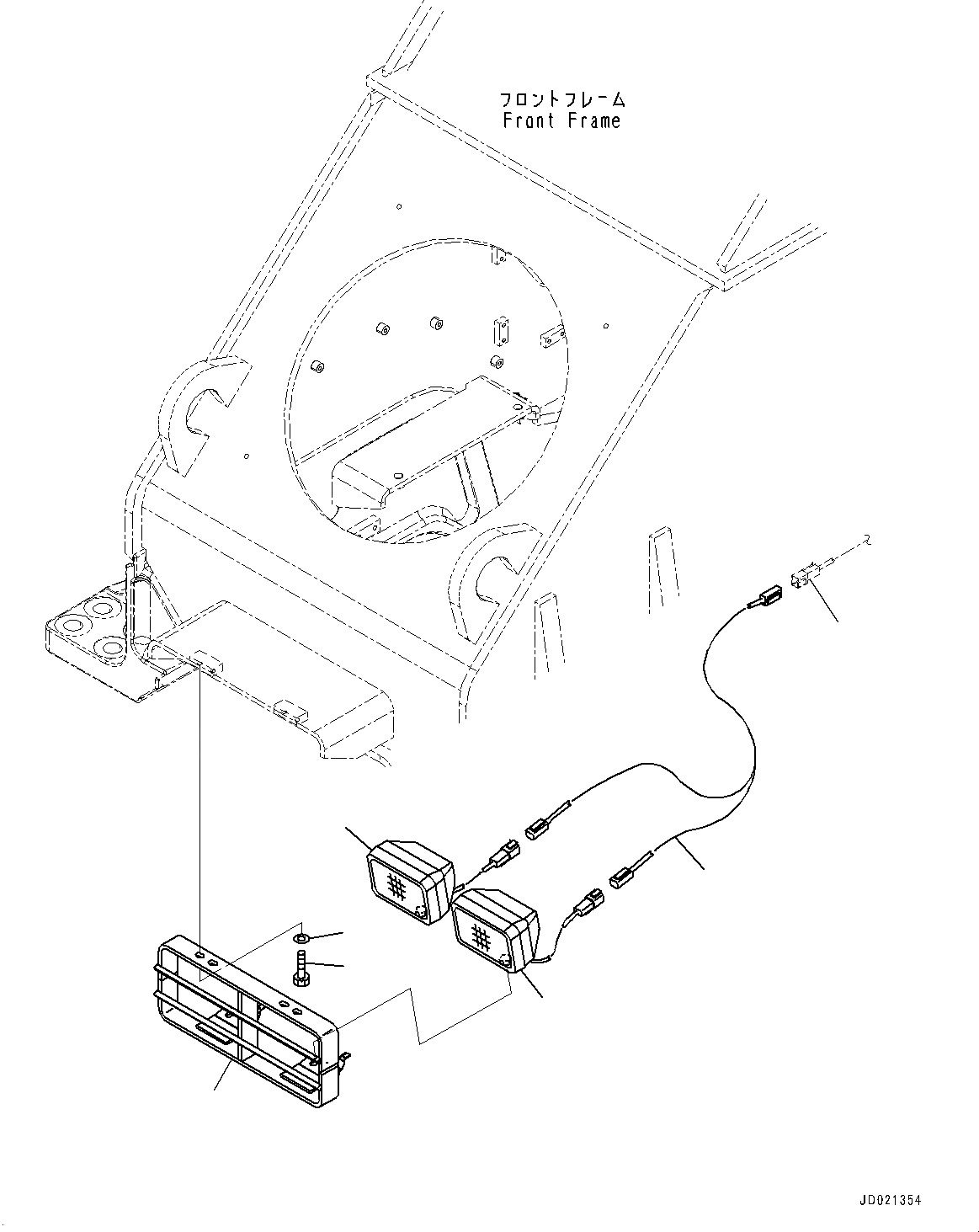 フロントフレーム
Front Frame

JD021354