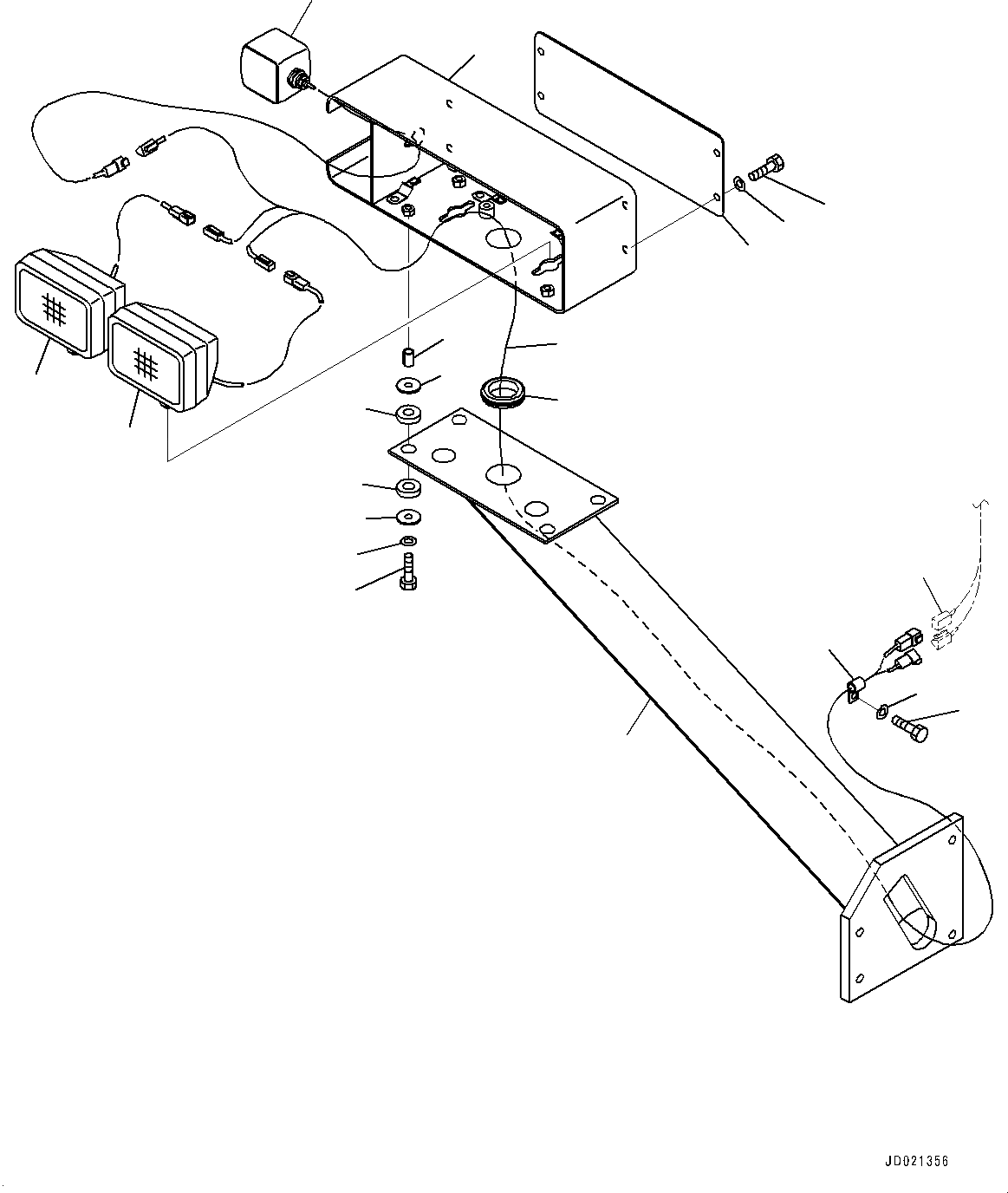 JD021356