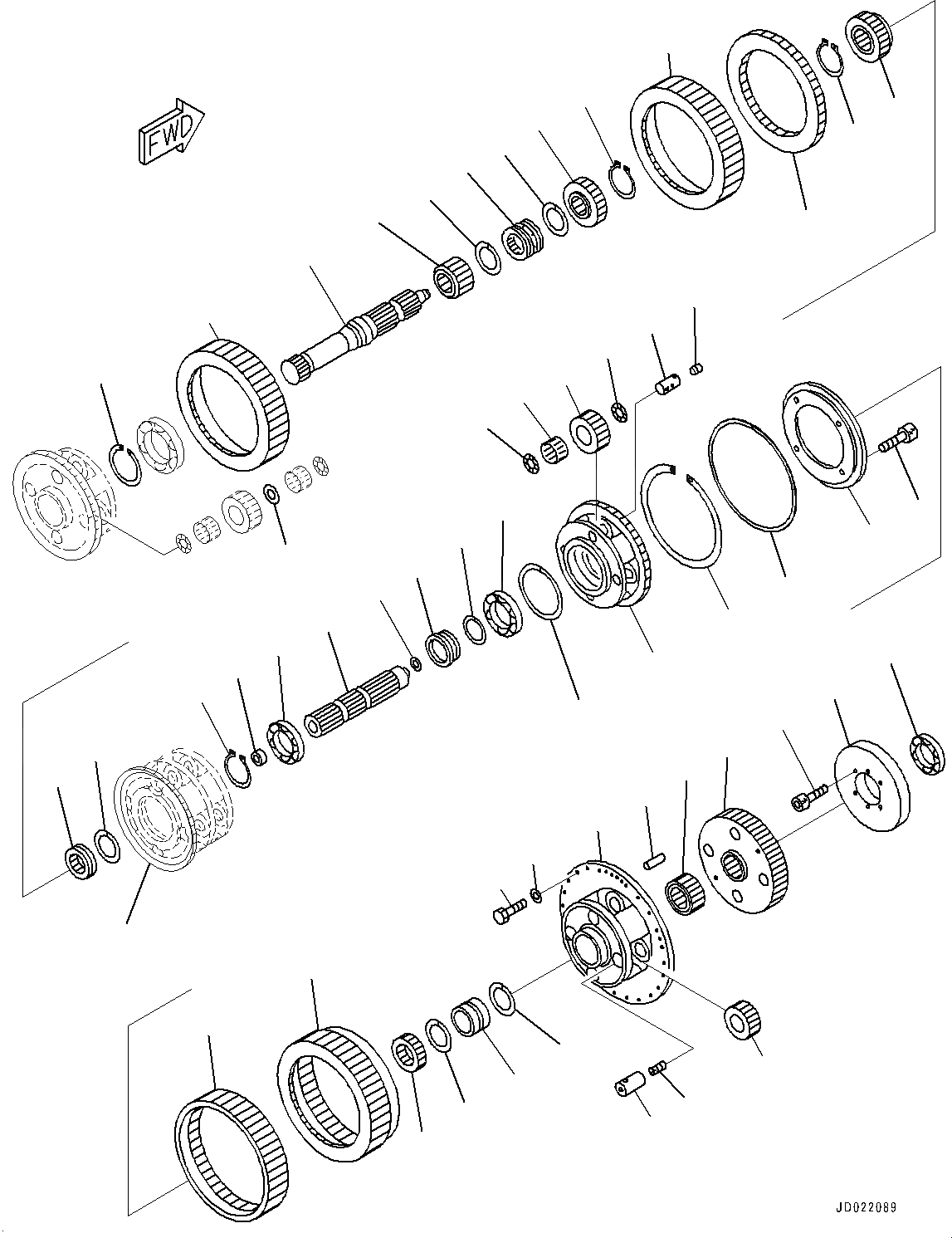 FWD

JD022089