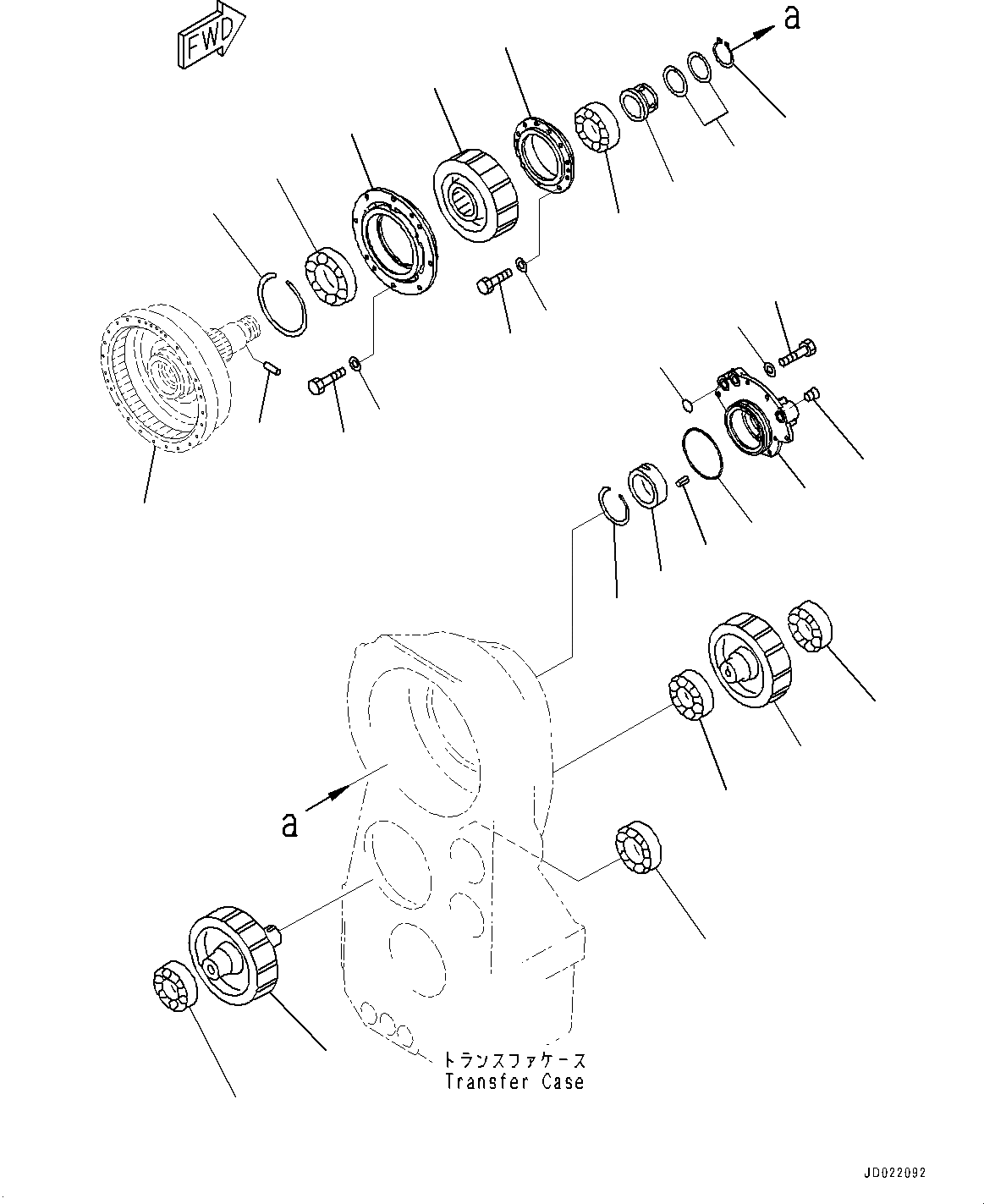 FWD

a

a

トランスファケース
Transfer Case

JD022092