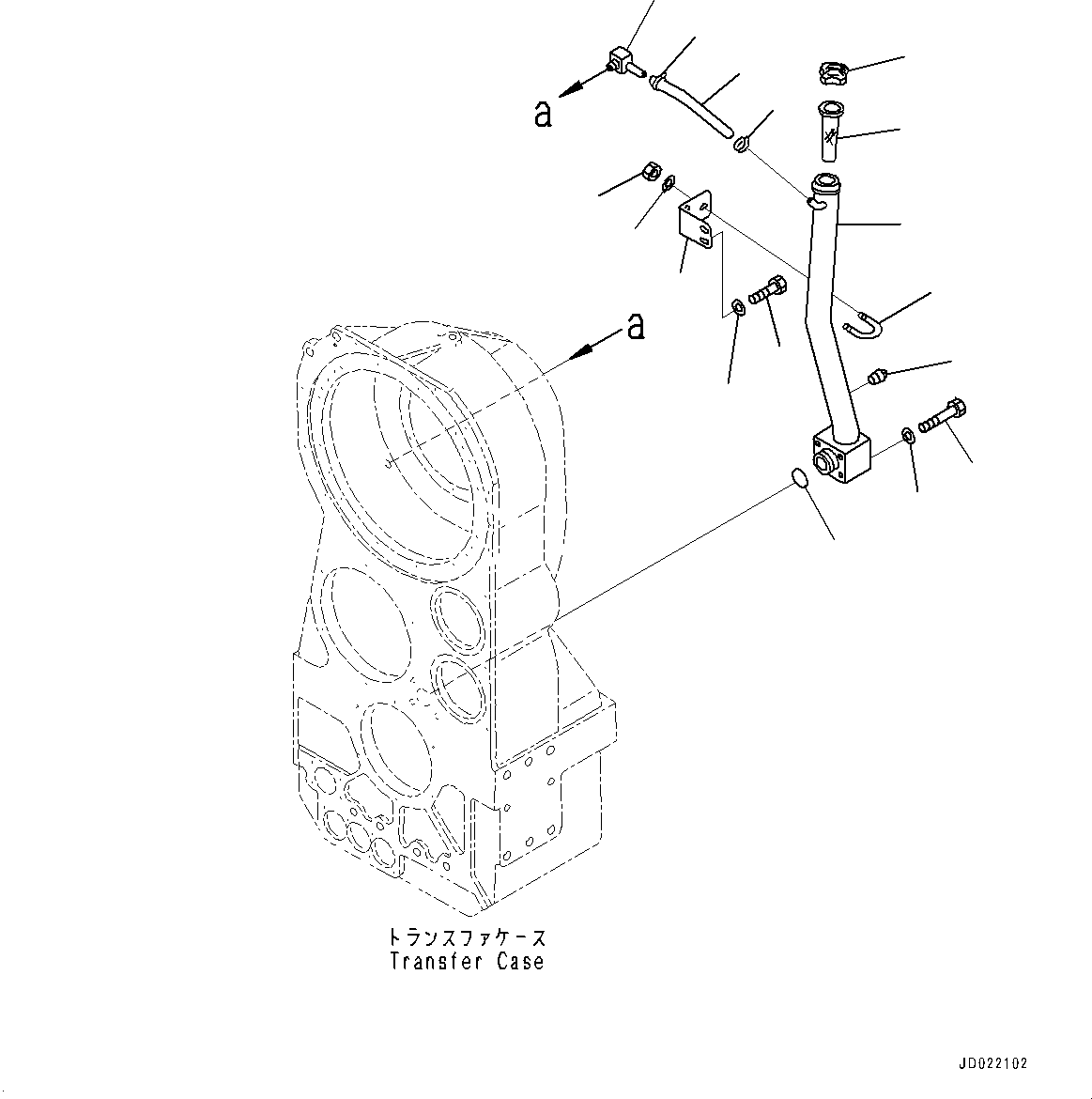 a

a

トランスファケース
Transfer Case

JD022102