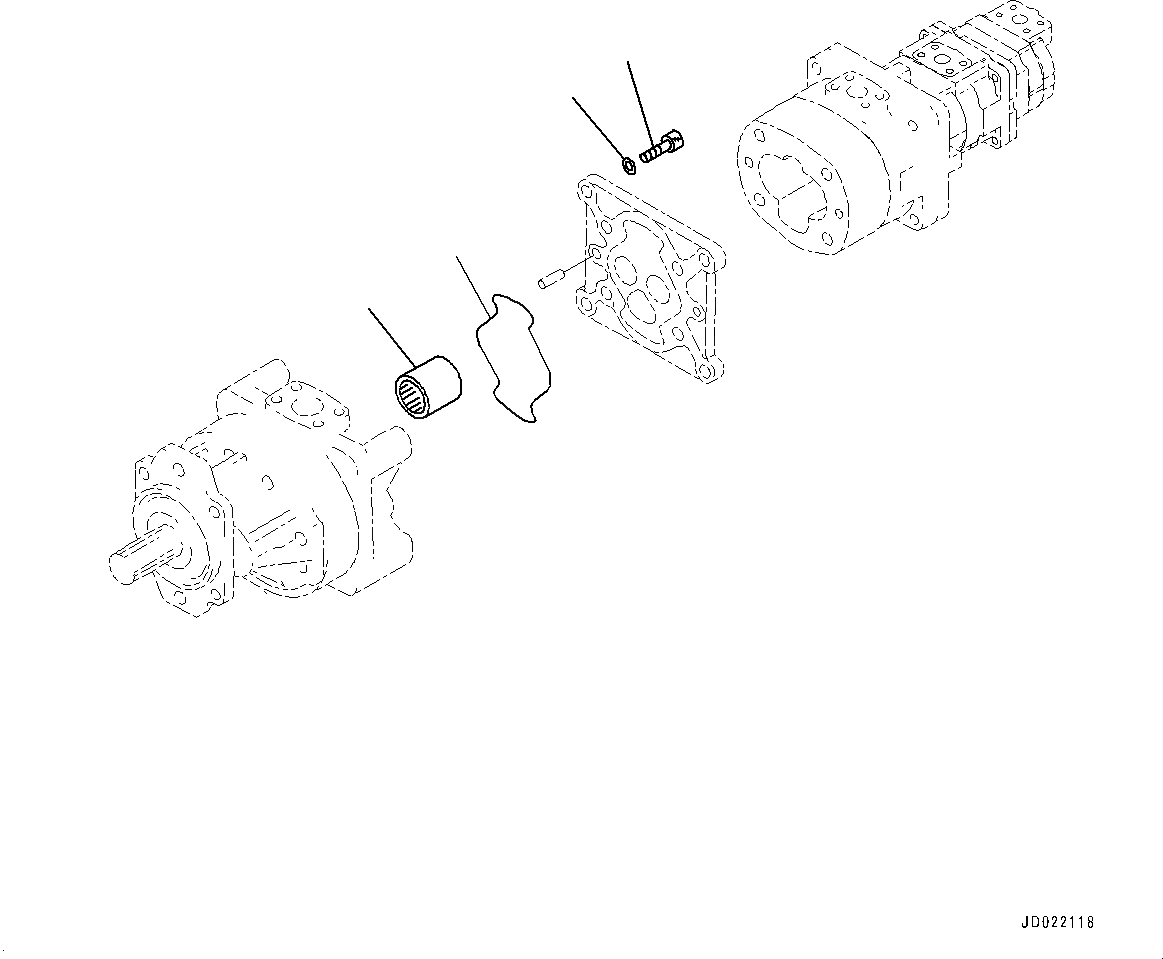 JD022118