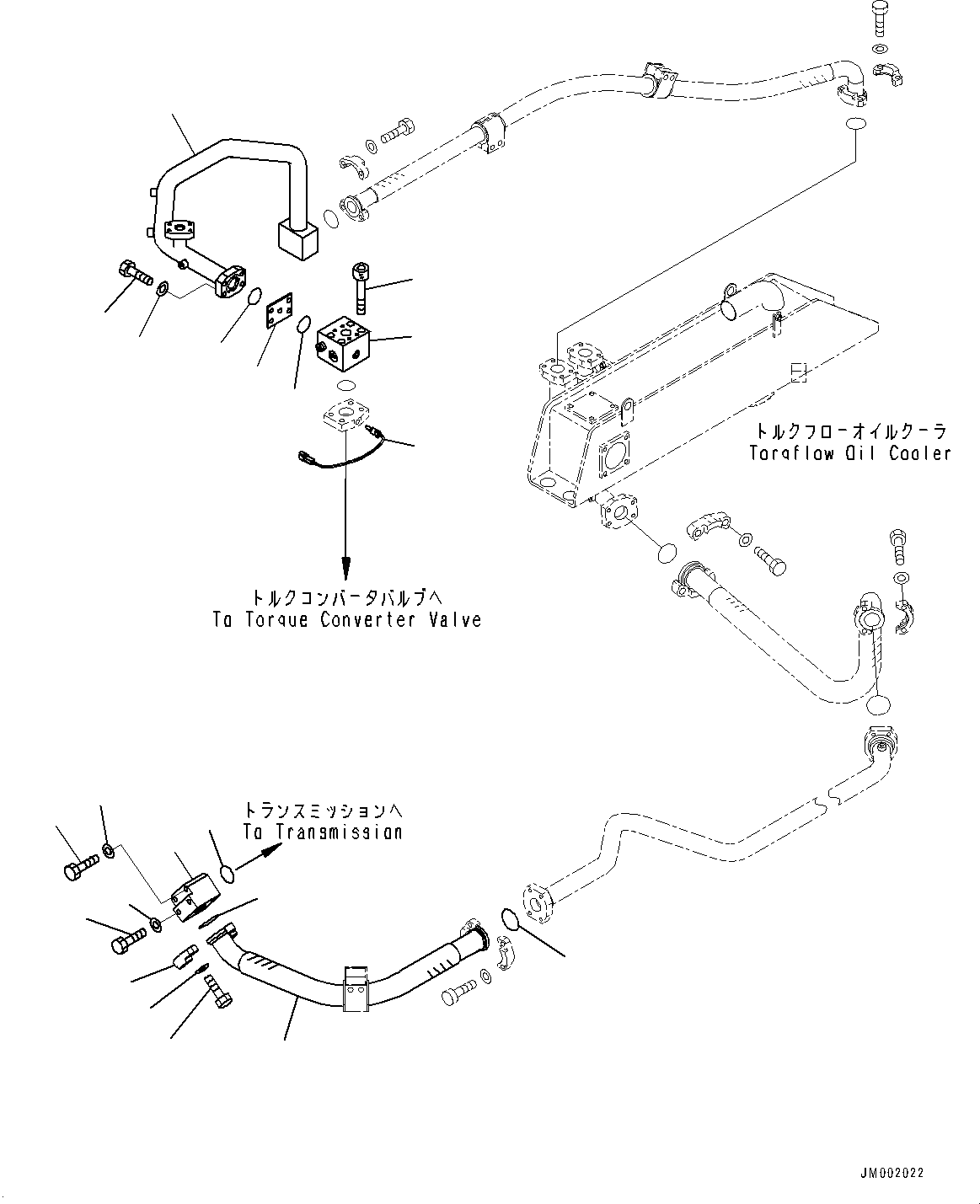 トルクフローオイルクーラ
Torqflow Oil Cooler

トルクコンバータバルブへ
To Torque Converter Valve

トランスミッションへ
To Transmission

JM002022