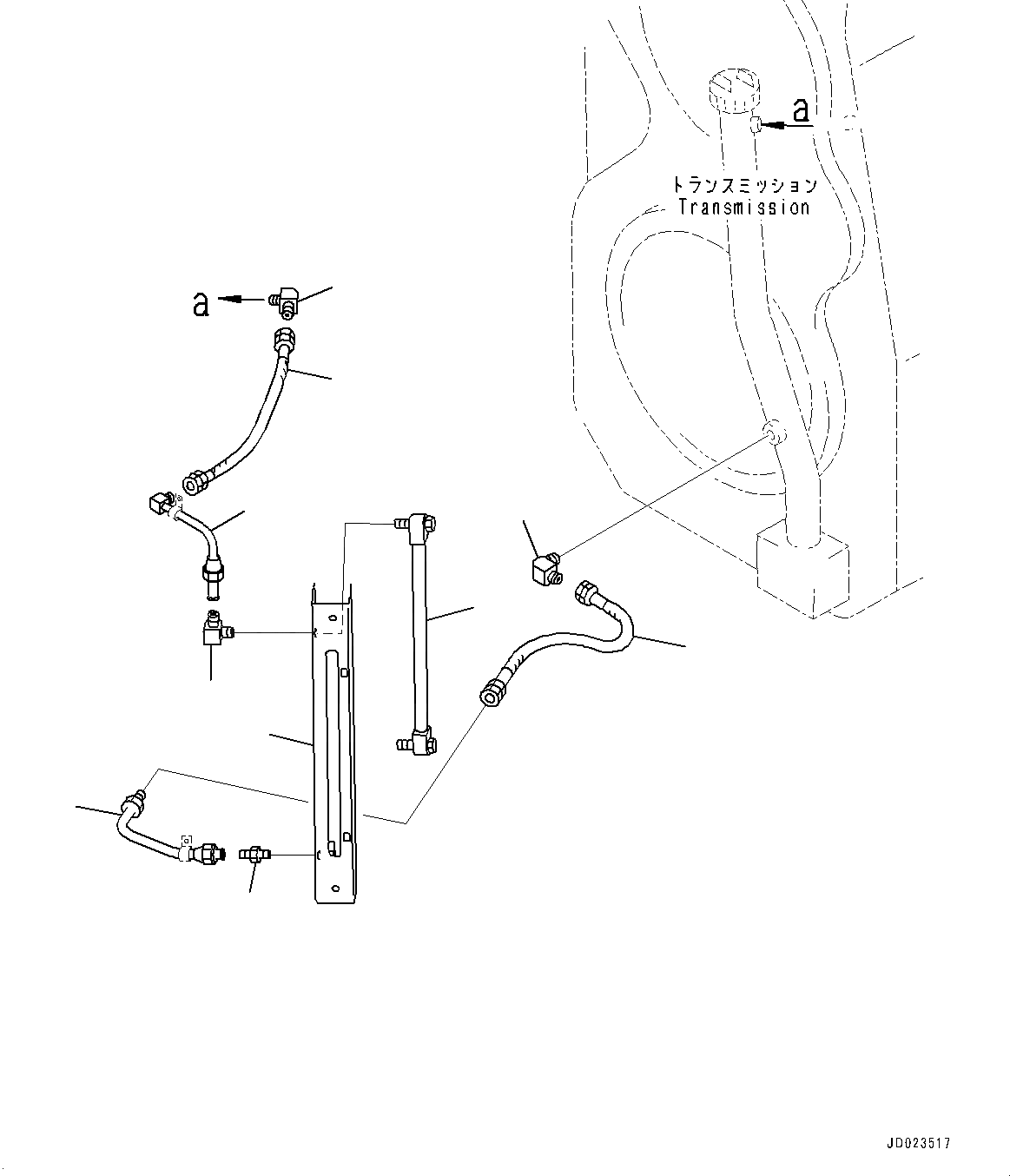 a

トランスミッション
Transmission

a

JD023517