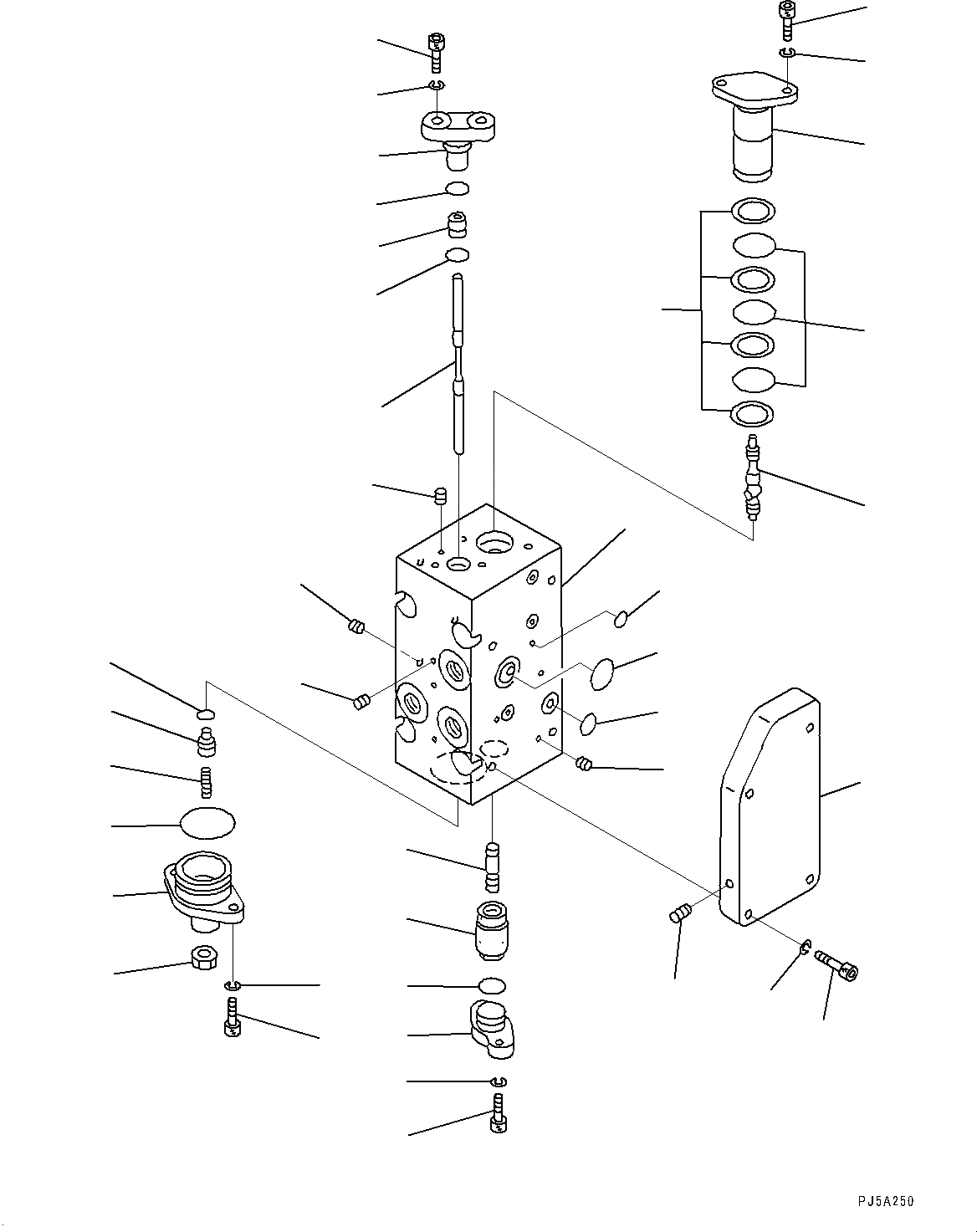 PJ5A250