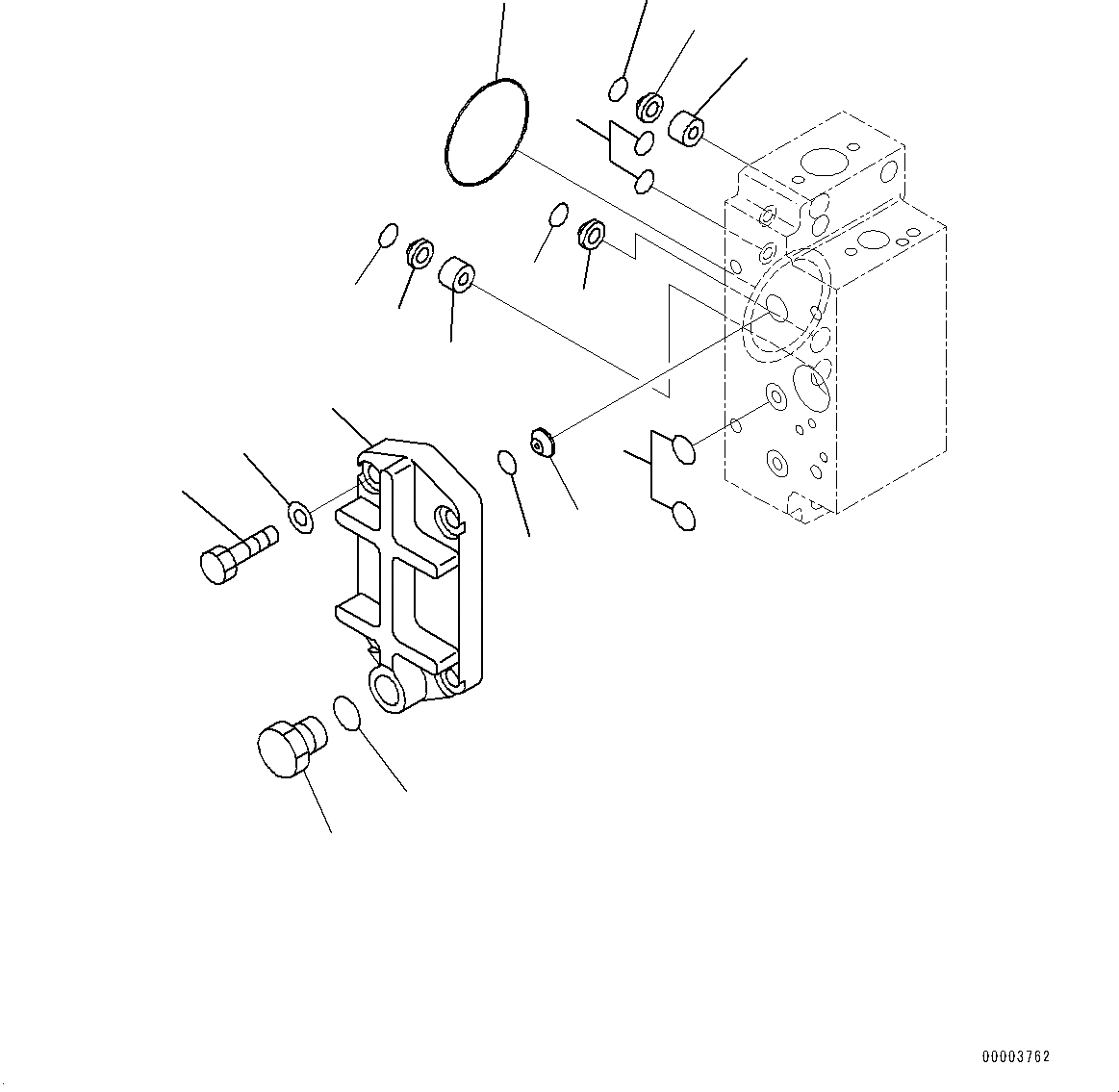 00003762