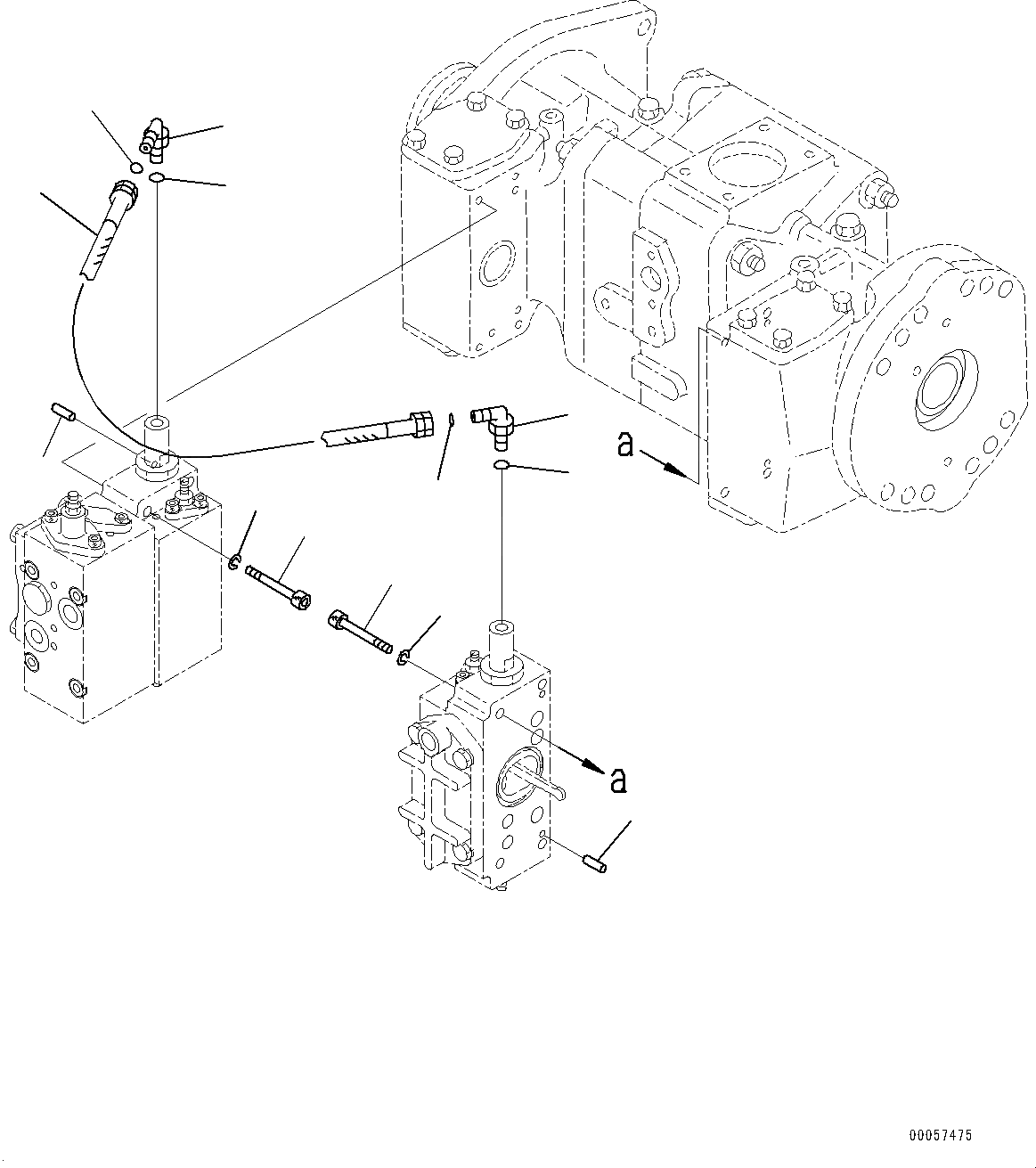 a

a

00057475