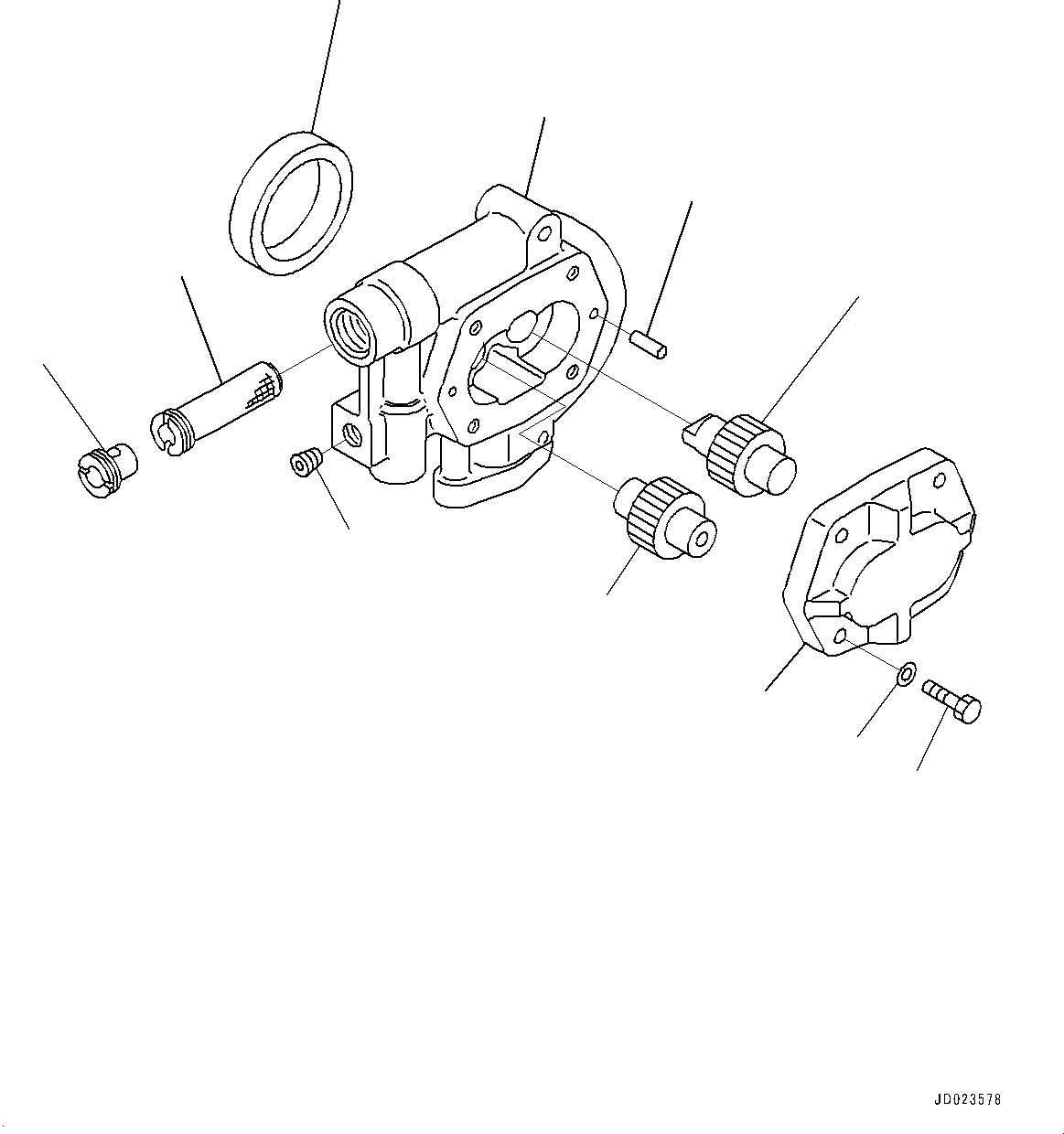 JD023578