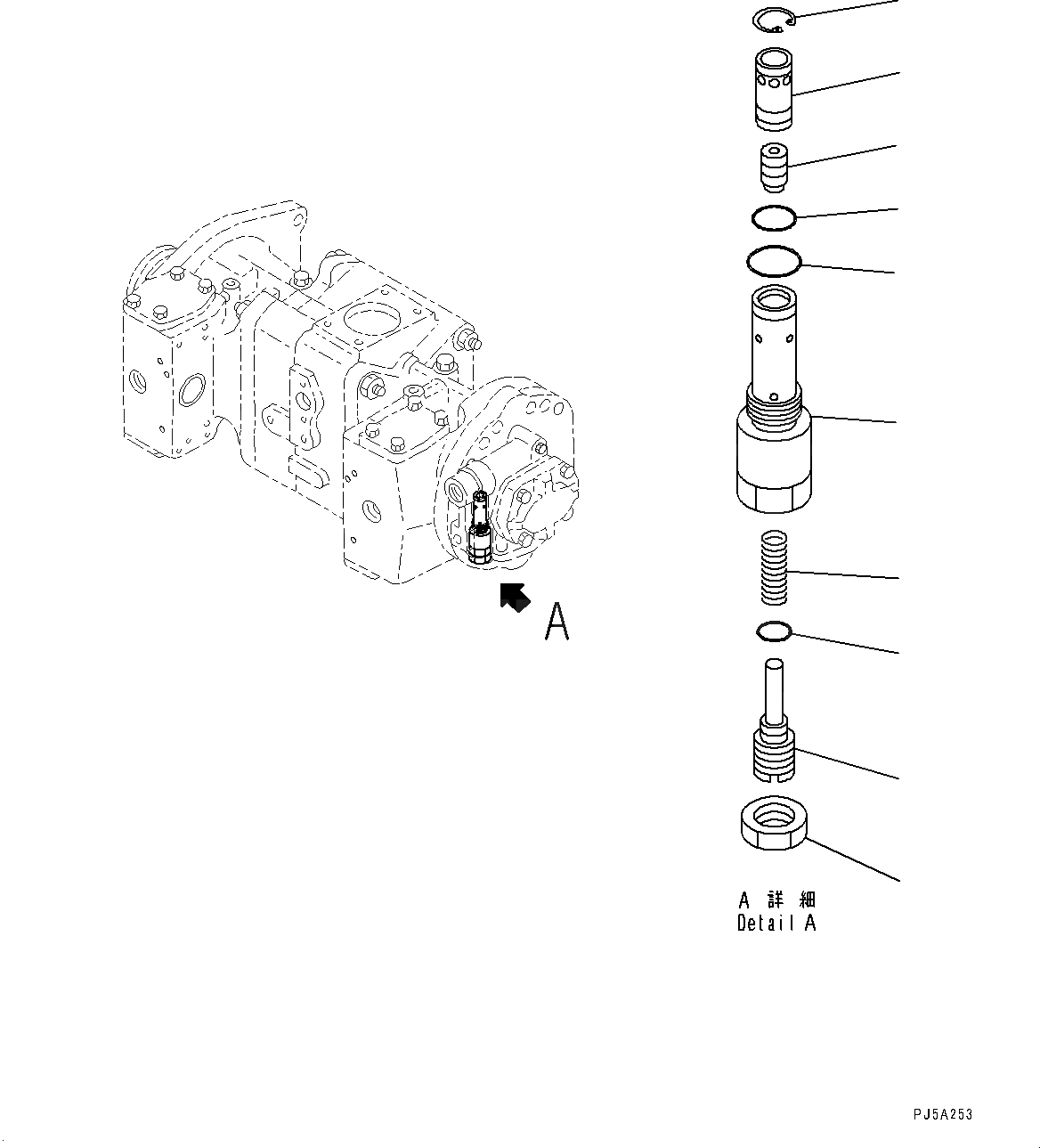 A

A 詳細
Detail A

PJ5A253