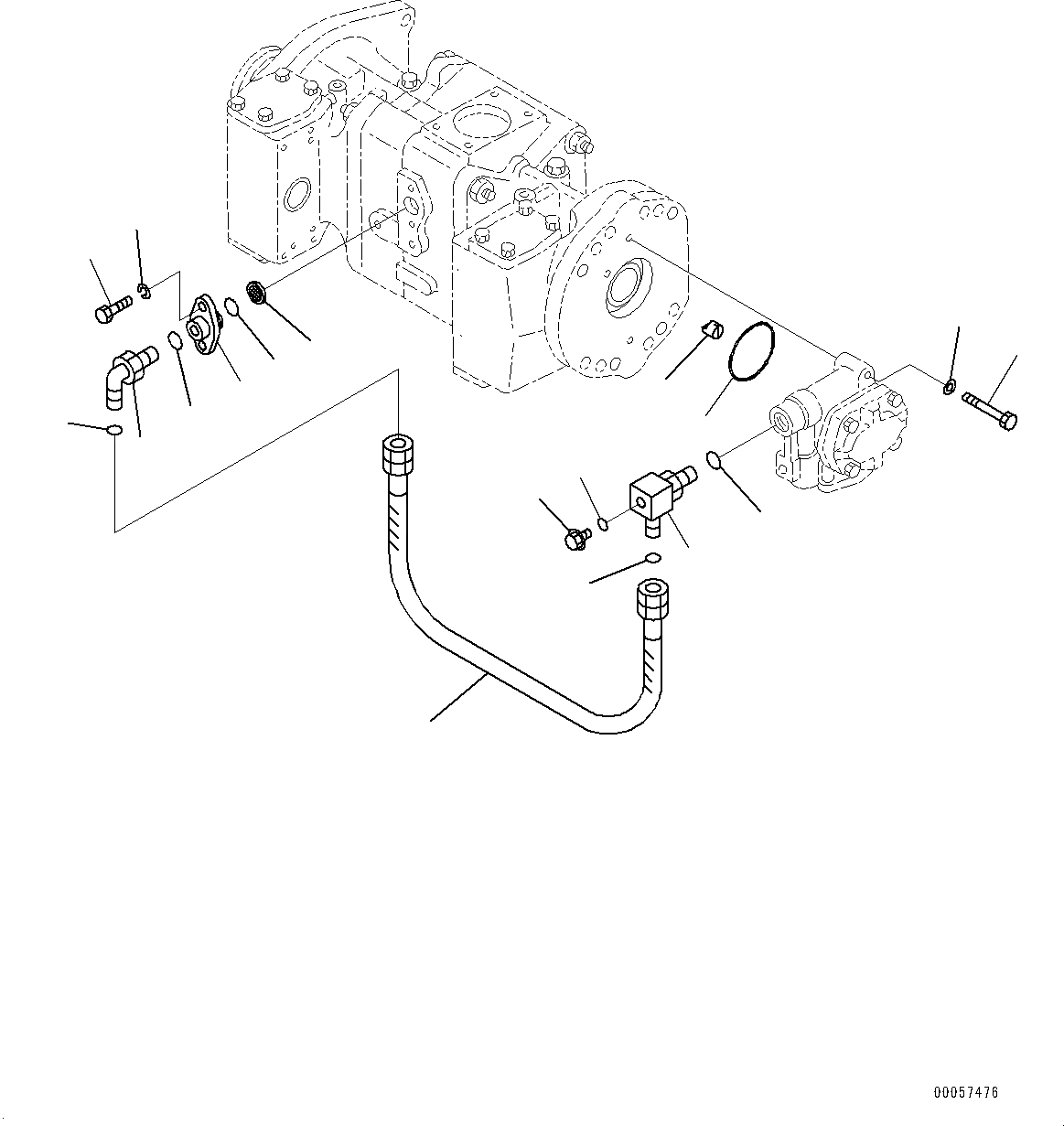 00057476