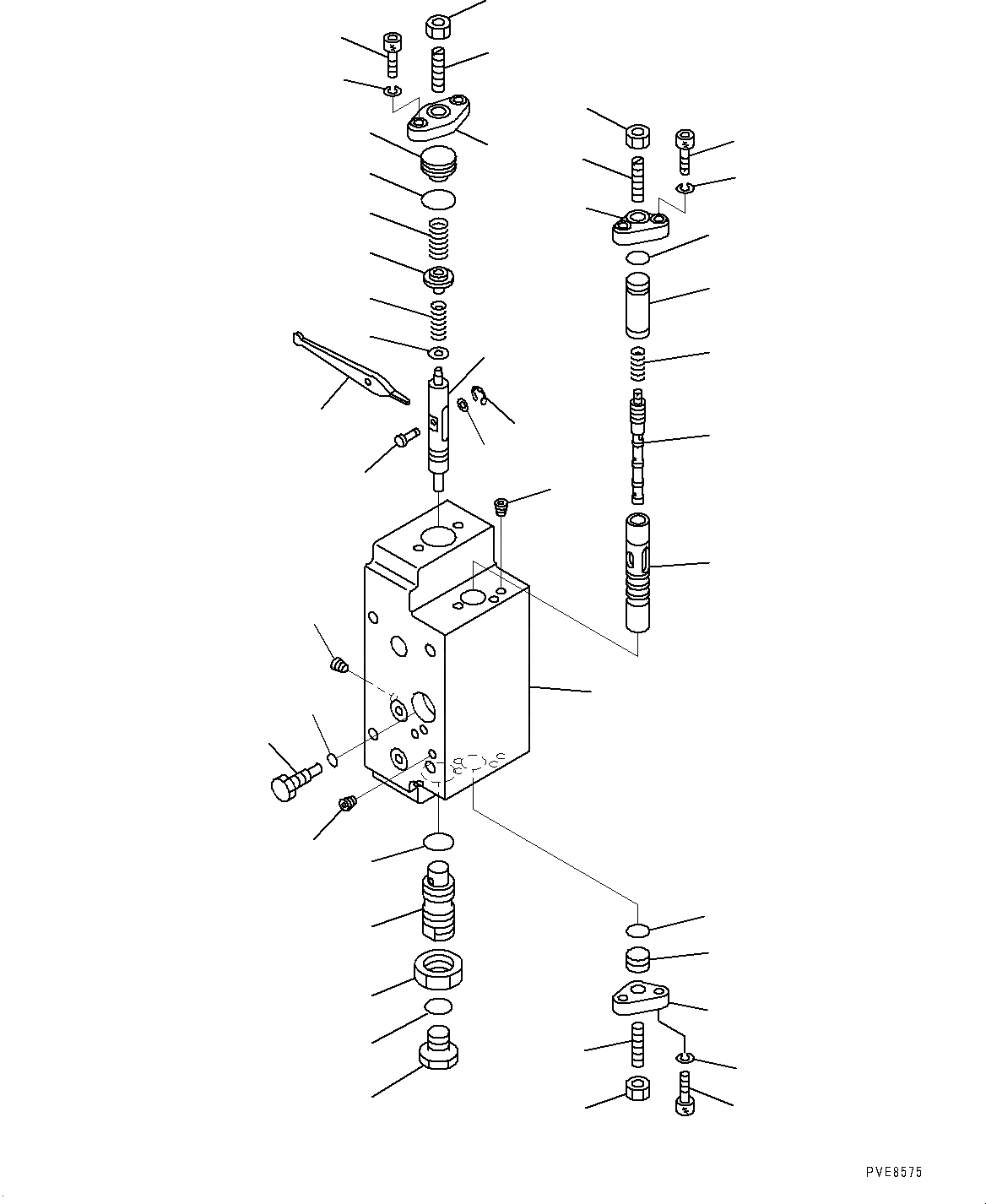 PVE8575