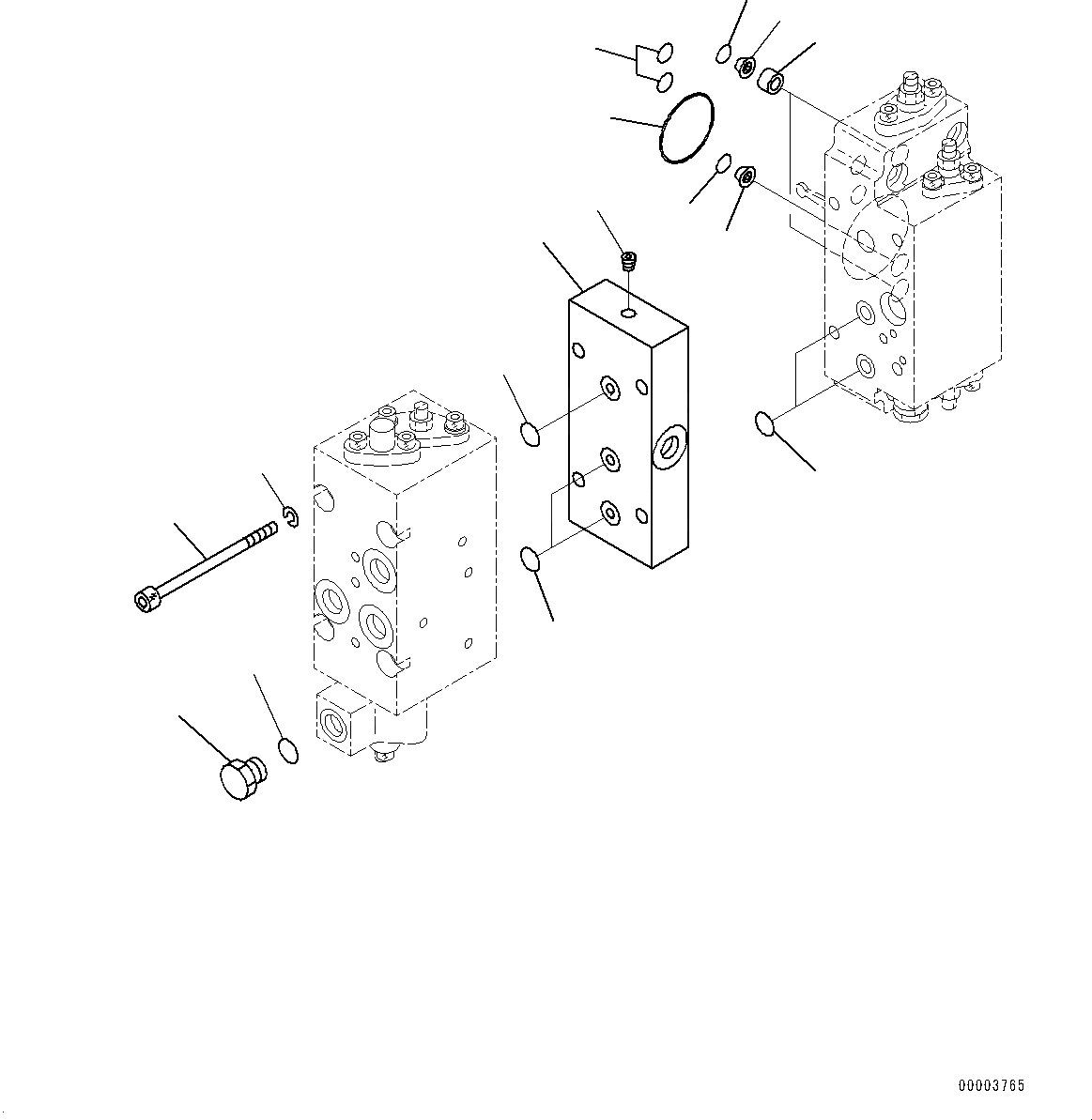 00003765