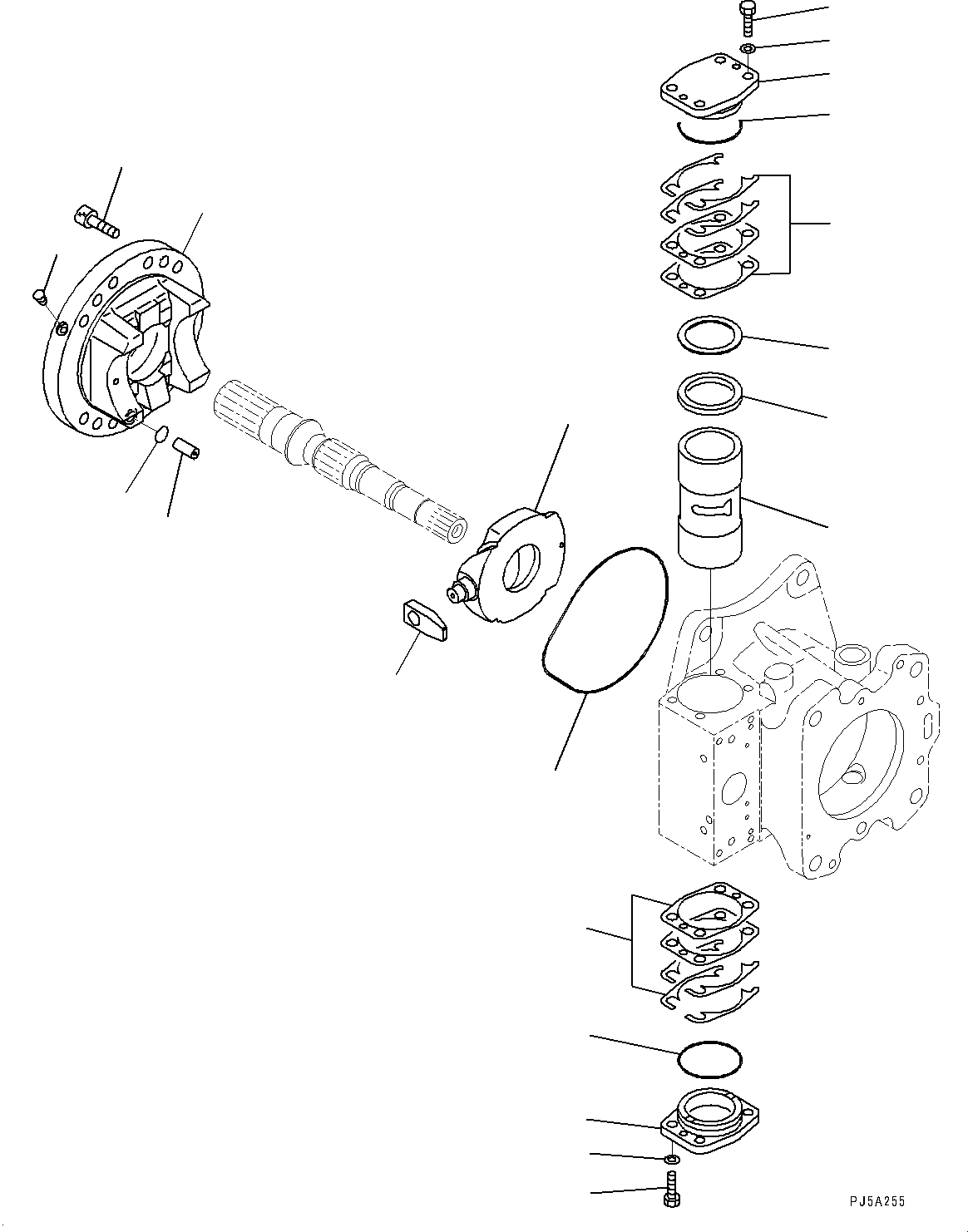 PJ5A255