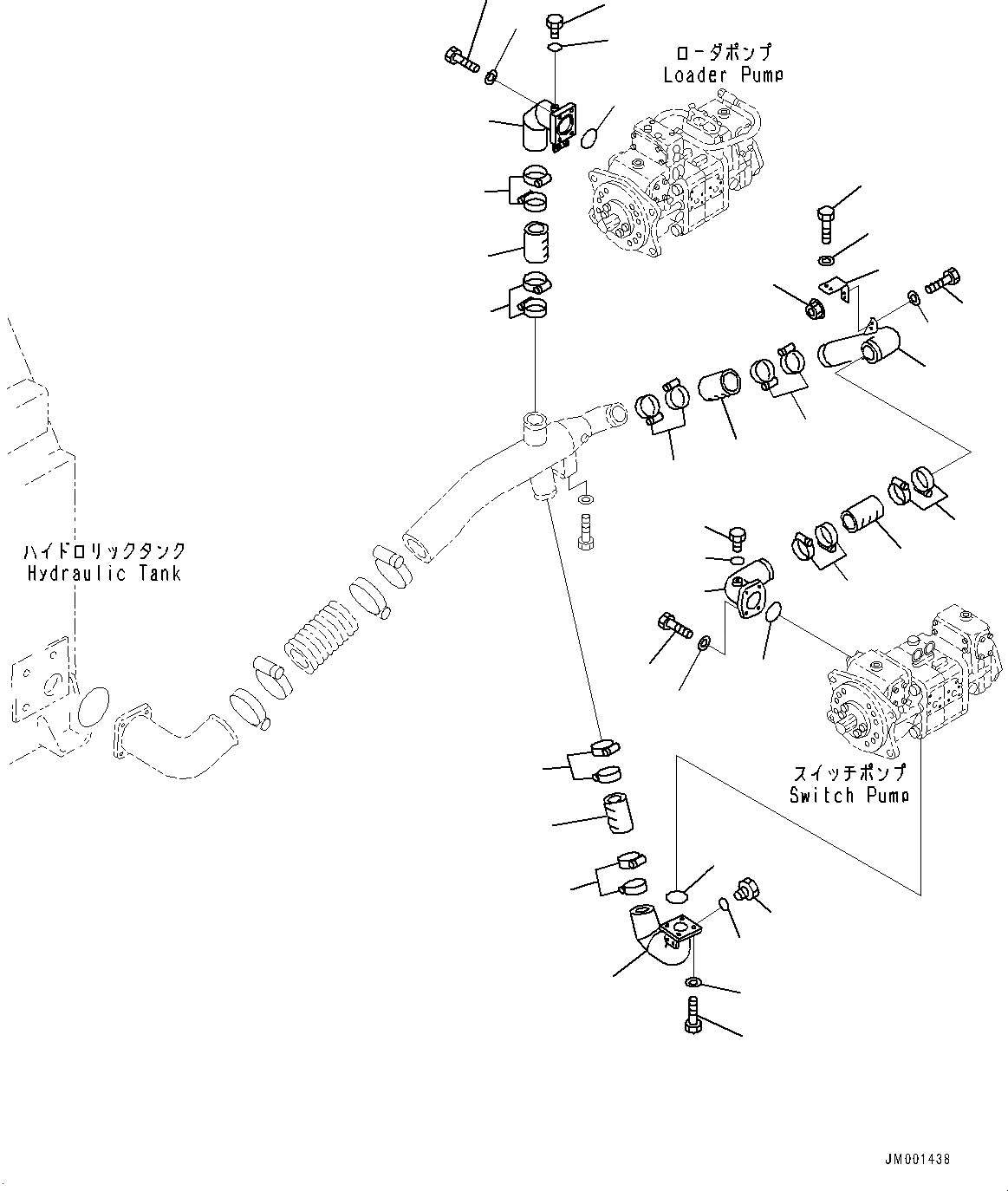 ローダポンプ
Loader Pump

ハイドロリックタンク
Hydraulic Tank

スイッチポンプ
Switch Pump

JM001438