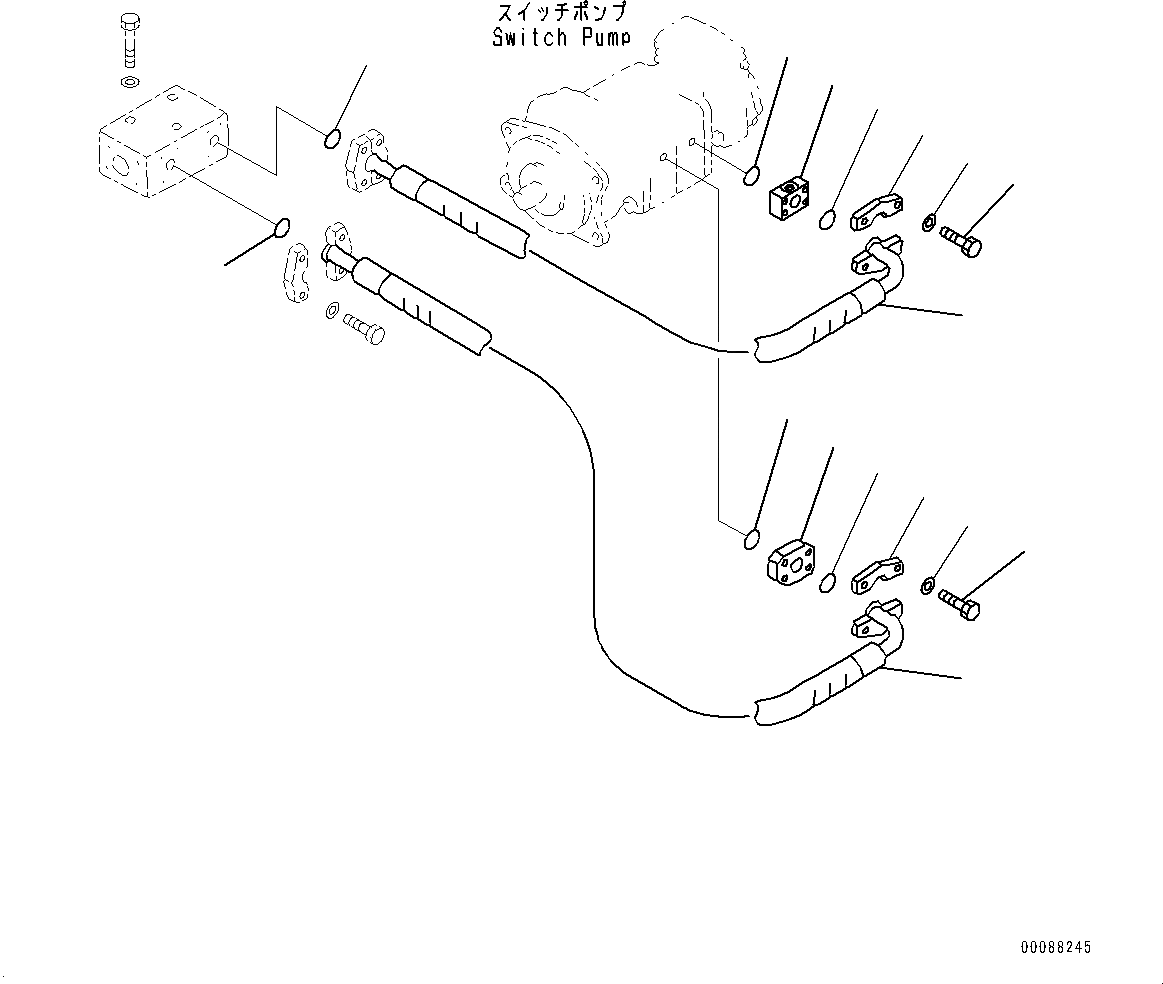 スイッチポンプ
Switch Pump

00088245