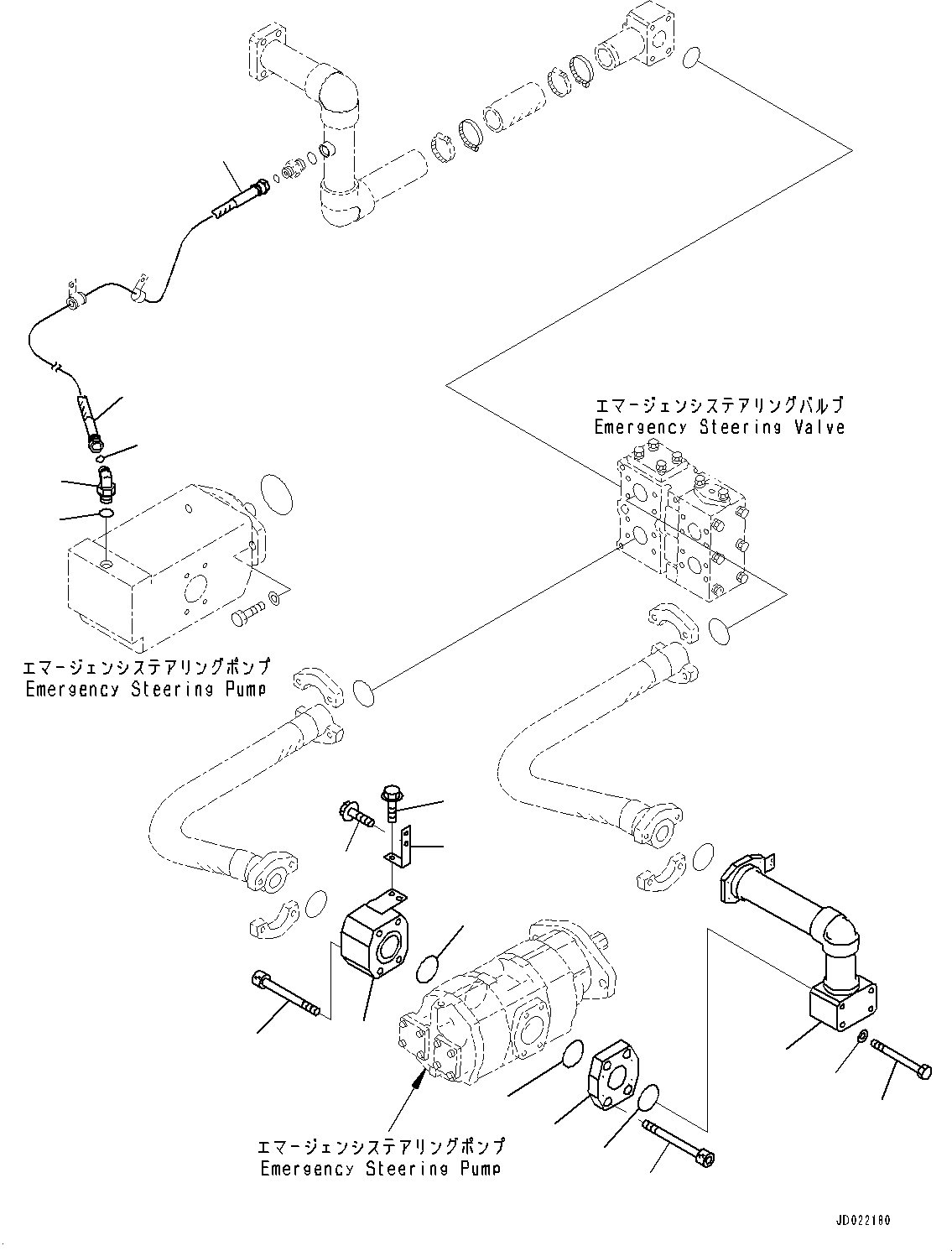 エマージェンシステアリングバルブ
Emergency Steering Valve

エマージェンシステアリングポンプ
Emergency Steering Pump

エマージェンシステアリングポンプ
Emergency Steering Pump

JD022180