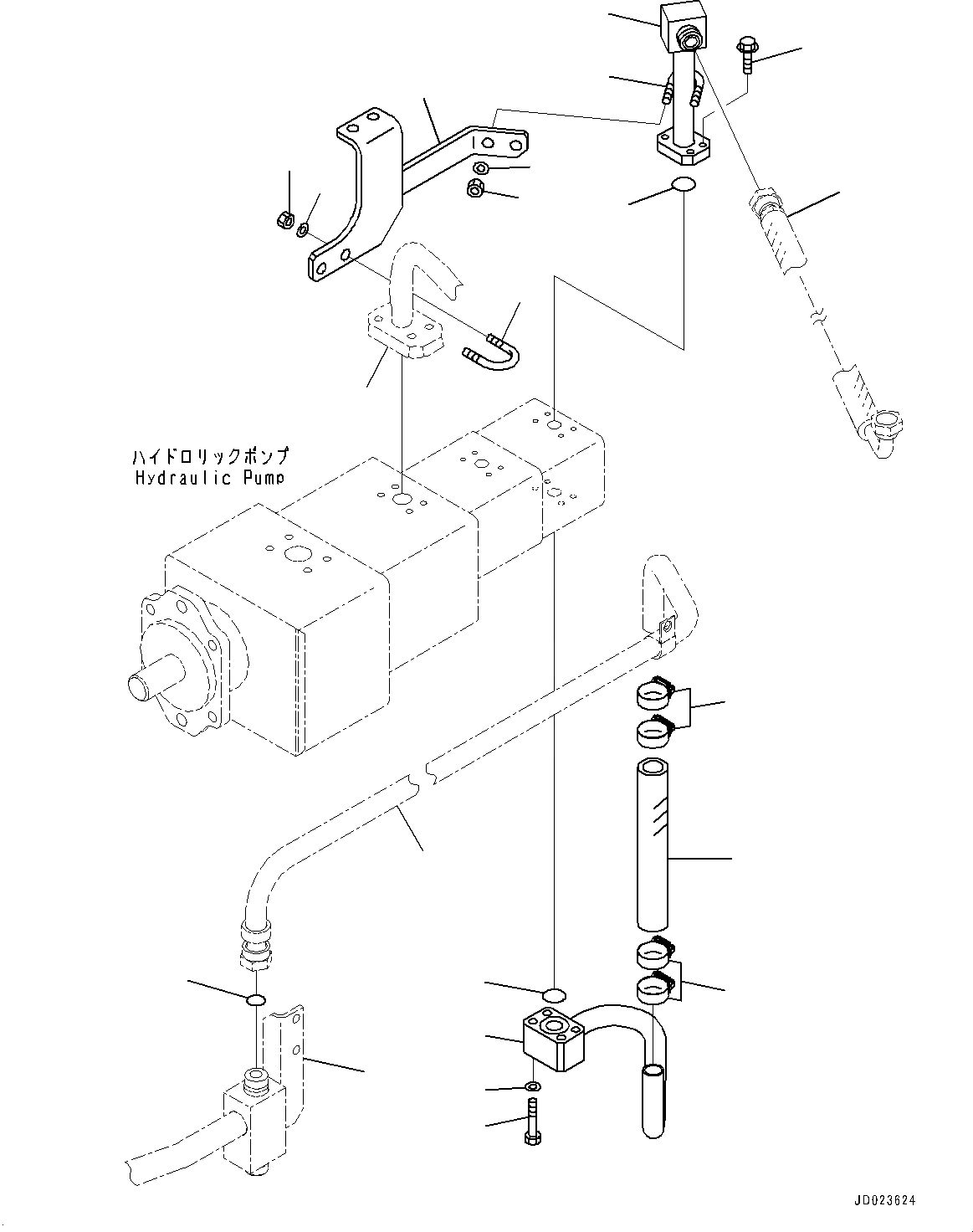 ハイドロリックポンプ
Hydraulic Pump

JD023624