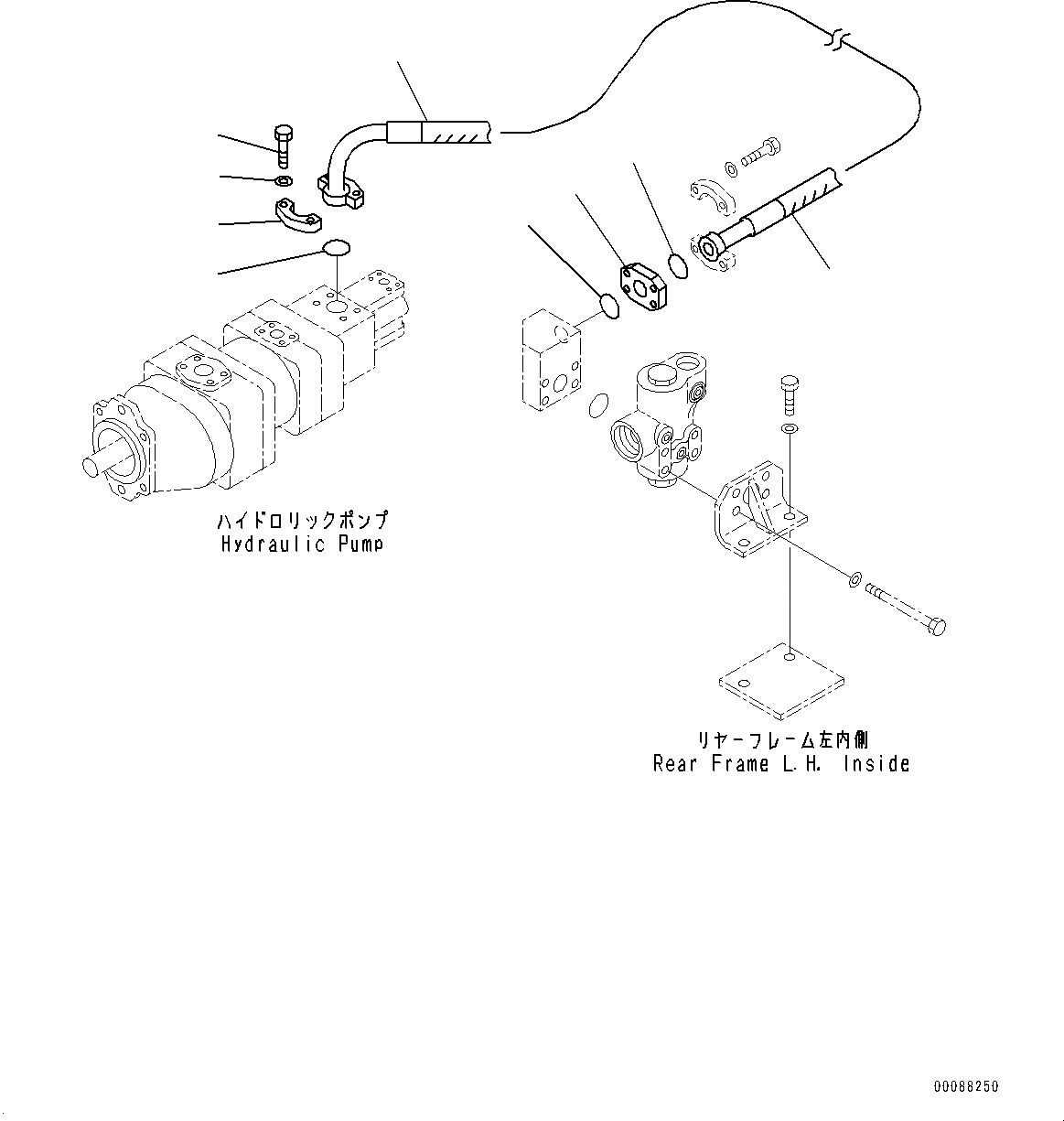 ハイドロリックポンプ
Hydraulic Pump

リヤーフレーム左内側
Rear Frame L.H. Inside

00088250