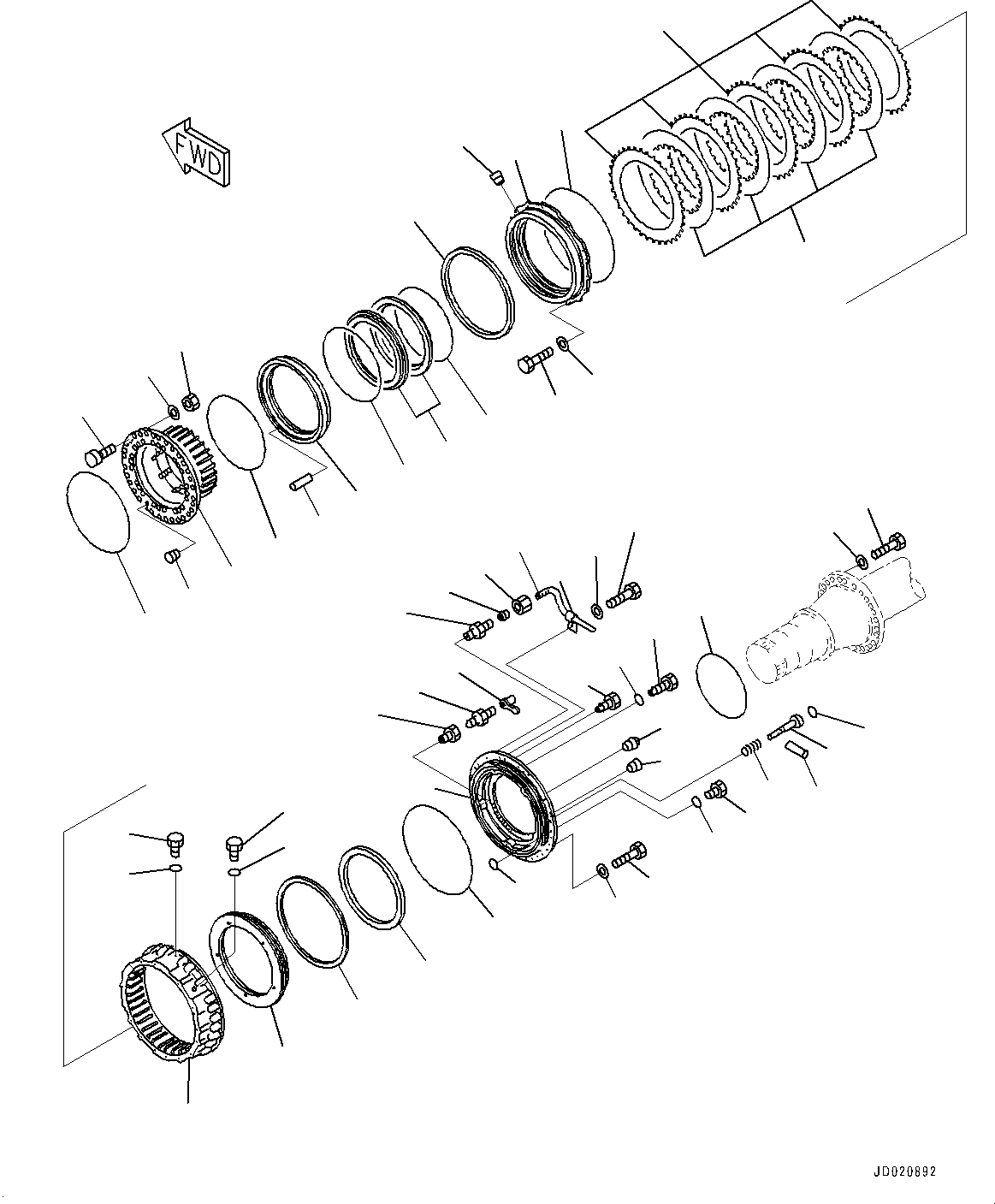 FWD

JD020892