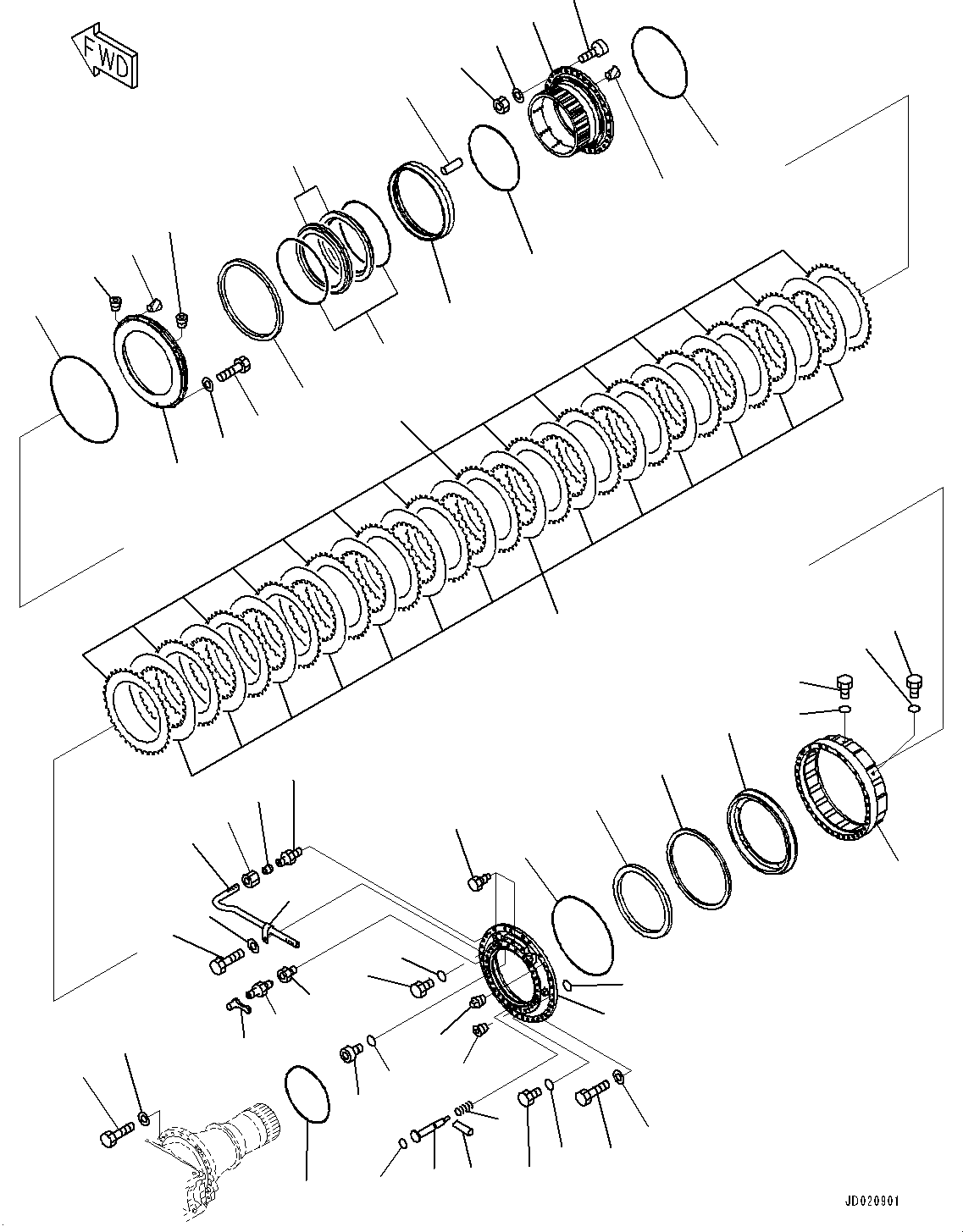 FWD

JD020901