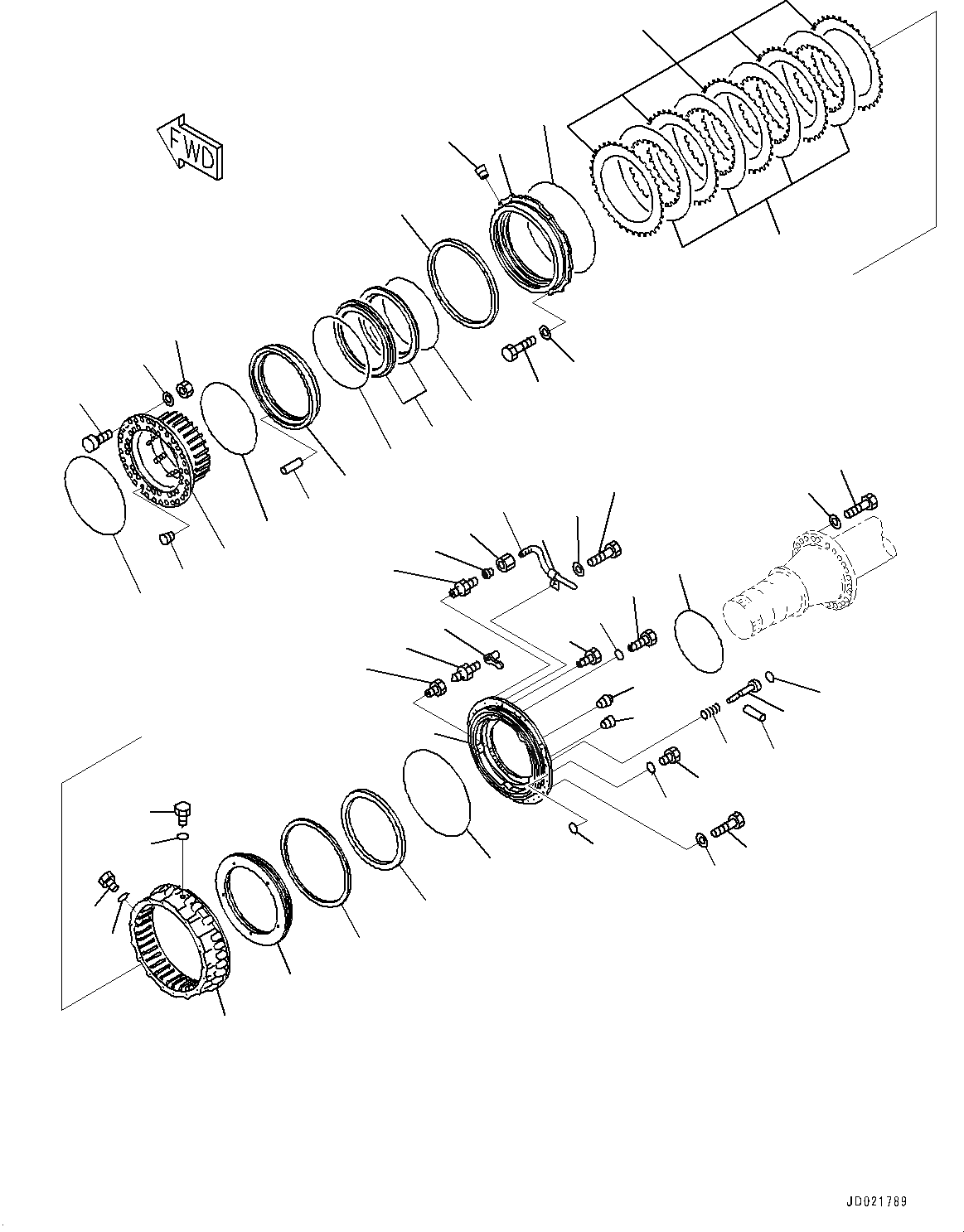 FWD

JD021789