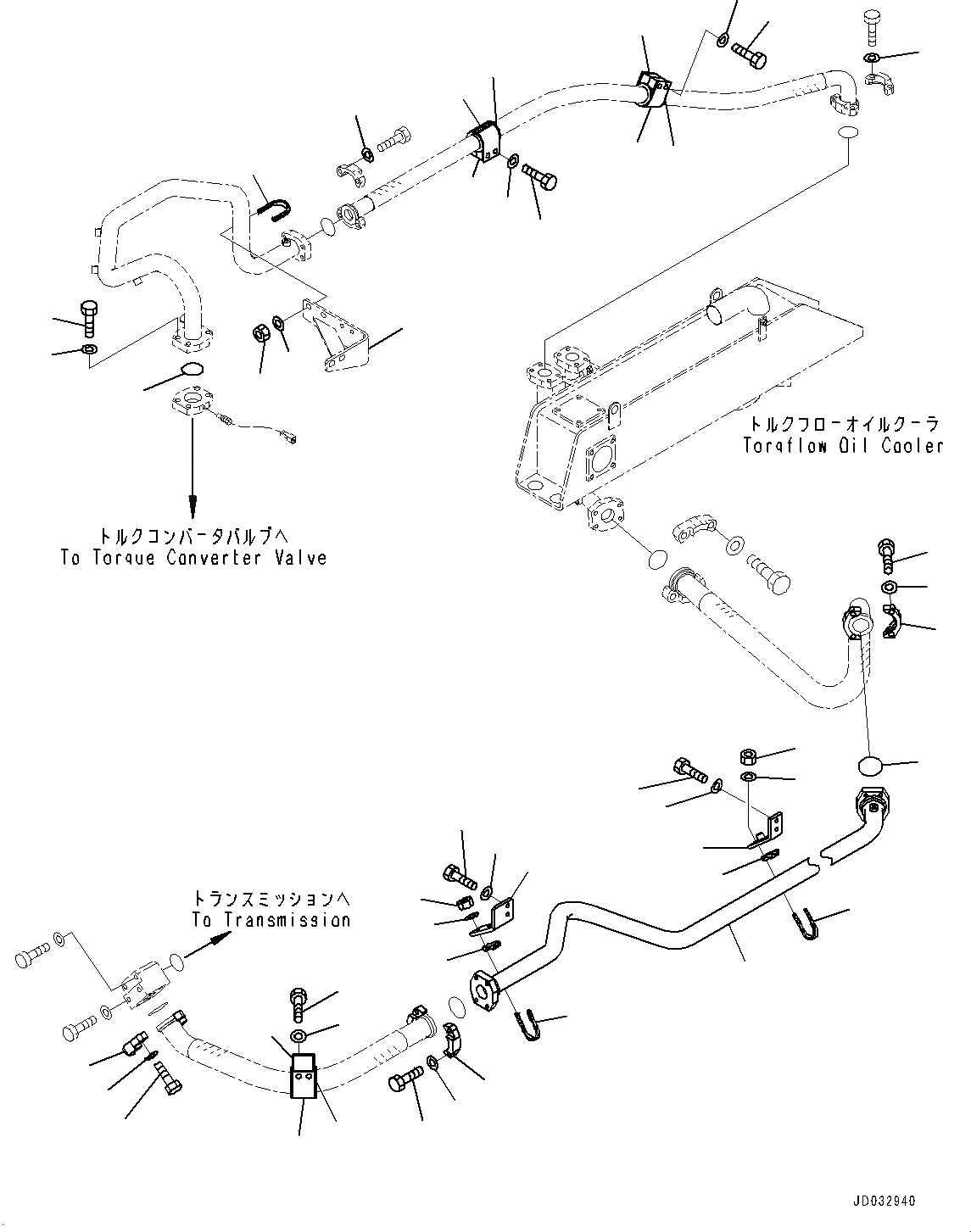 トルクフローオイルクーラ
Torqflow Oil Cooler

トルクコンバータバルブへ
To Torque Converter Valve

トランスミッションへ
To Transmission

JD032940