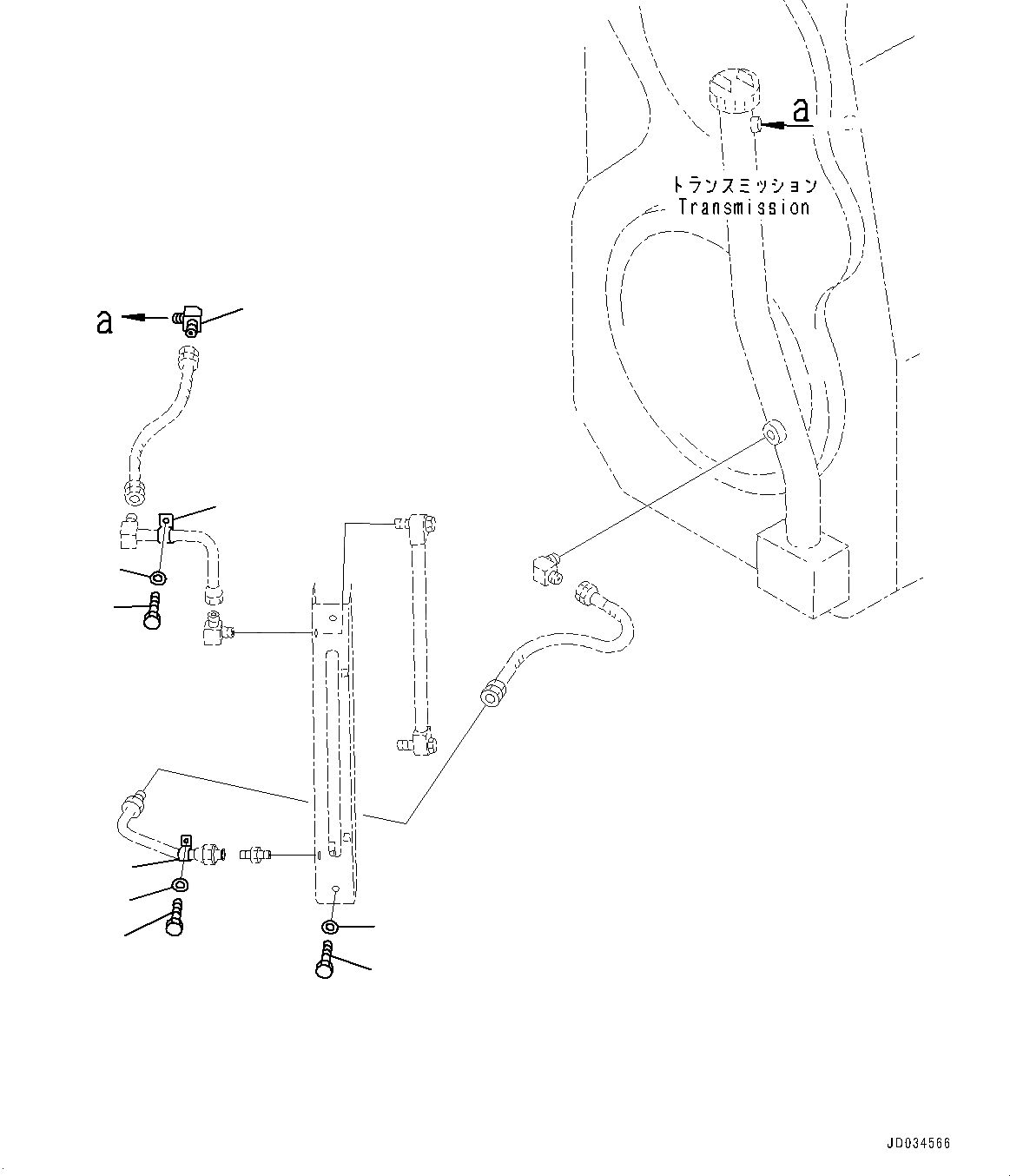 a

トランスミッション
Transmission

a

JD034566