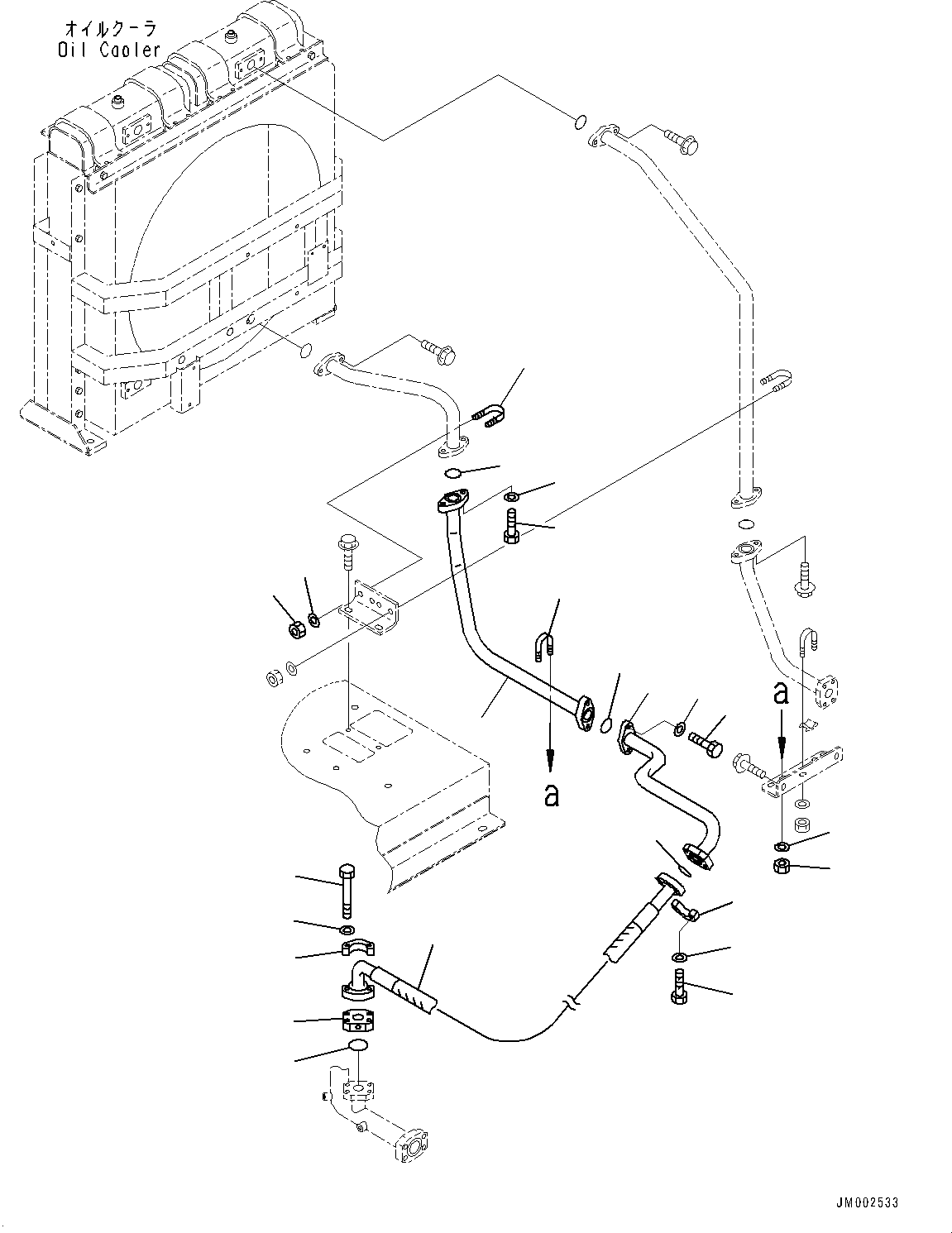 オイルクーラ
Oil Cooler

a

a

JM002533