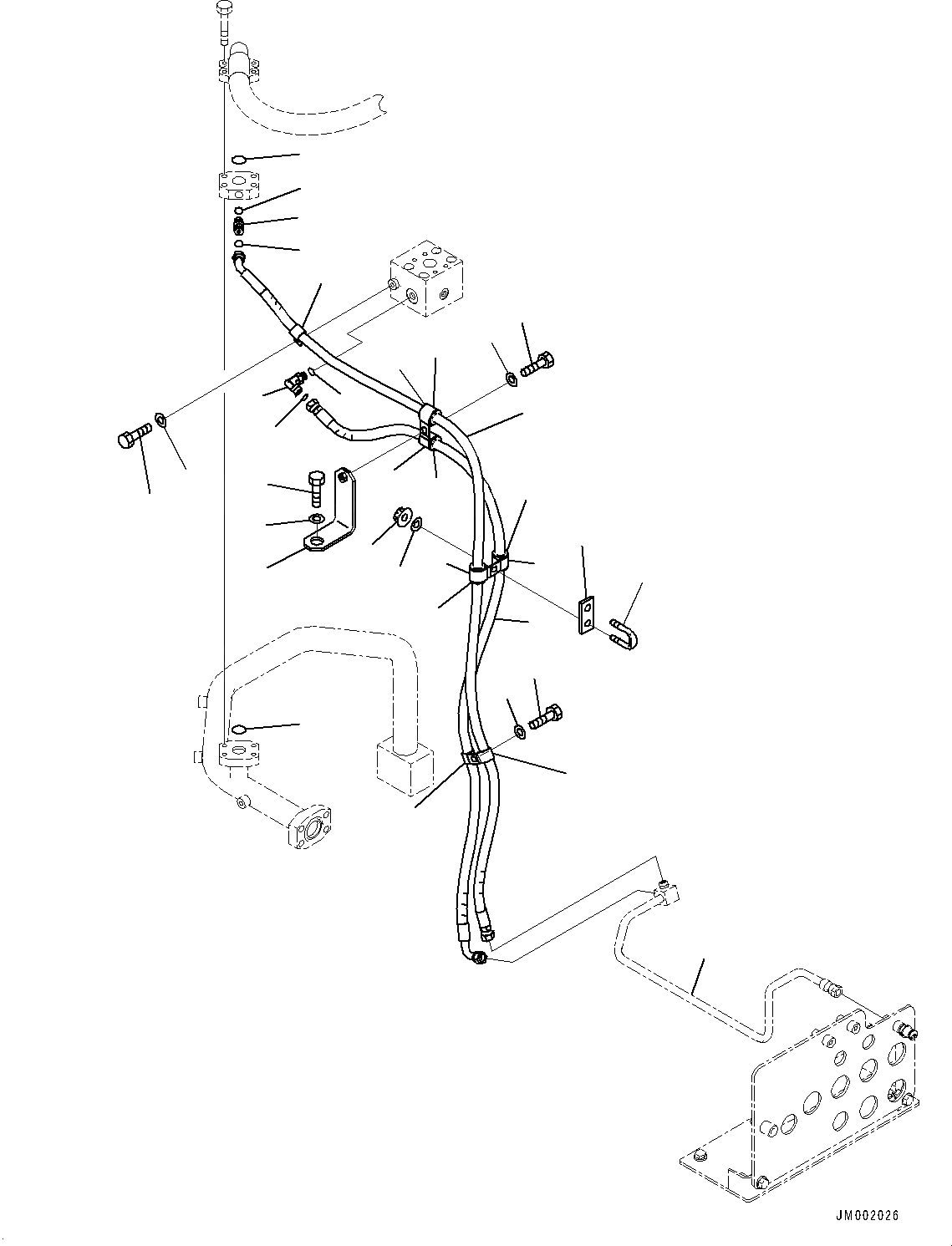 JM002026