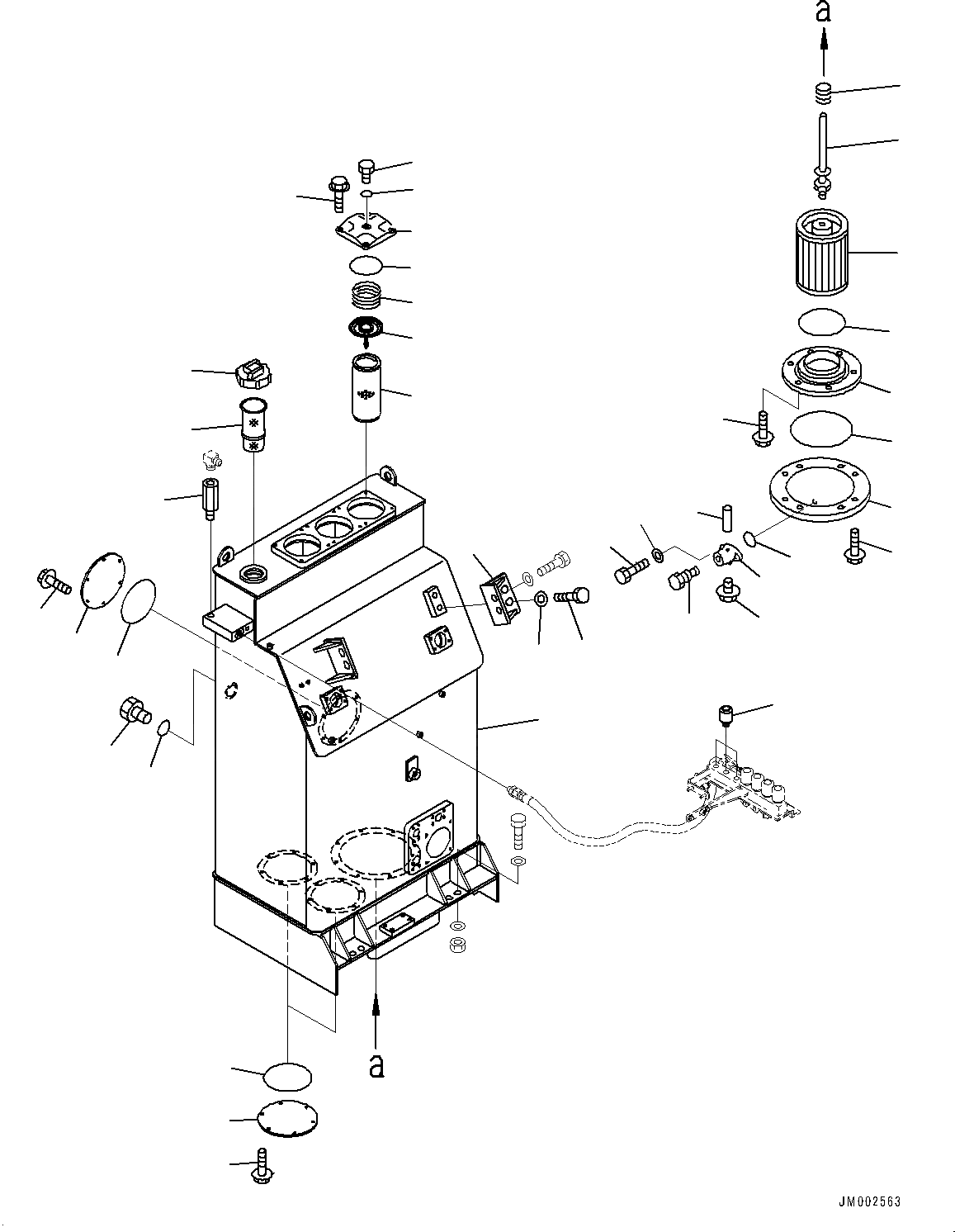 a

a

JM002563