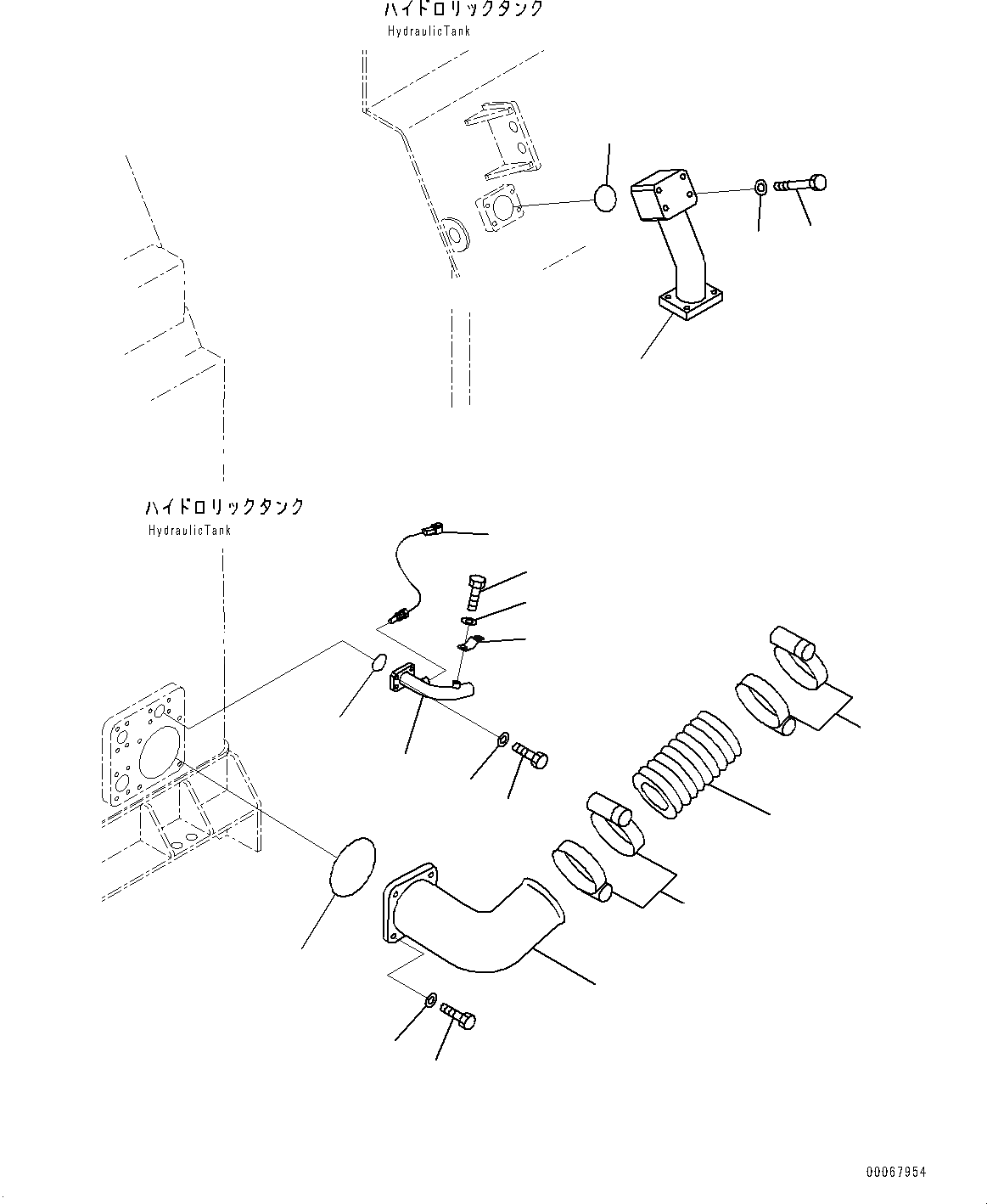 ハイドロリックタンク
HydraulicTank

ハイドロリックタンク
HydraulicTank

00067954