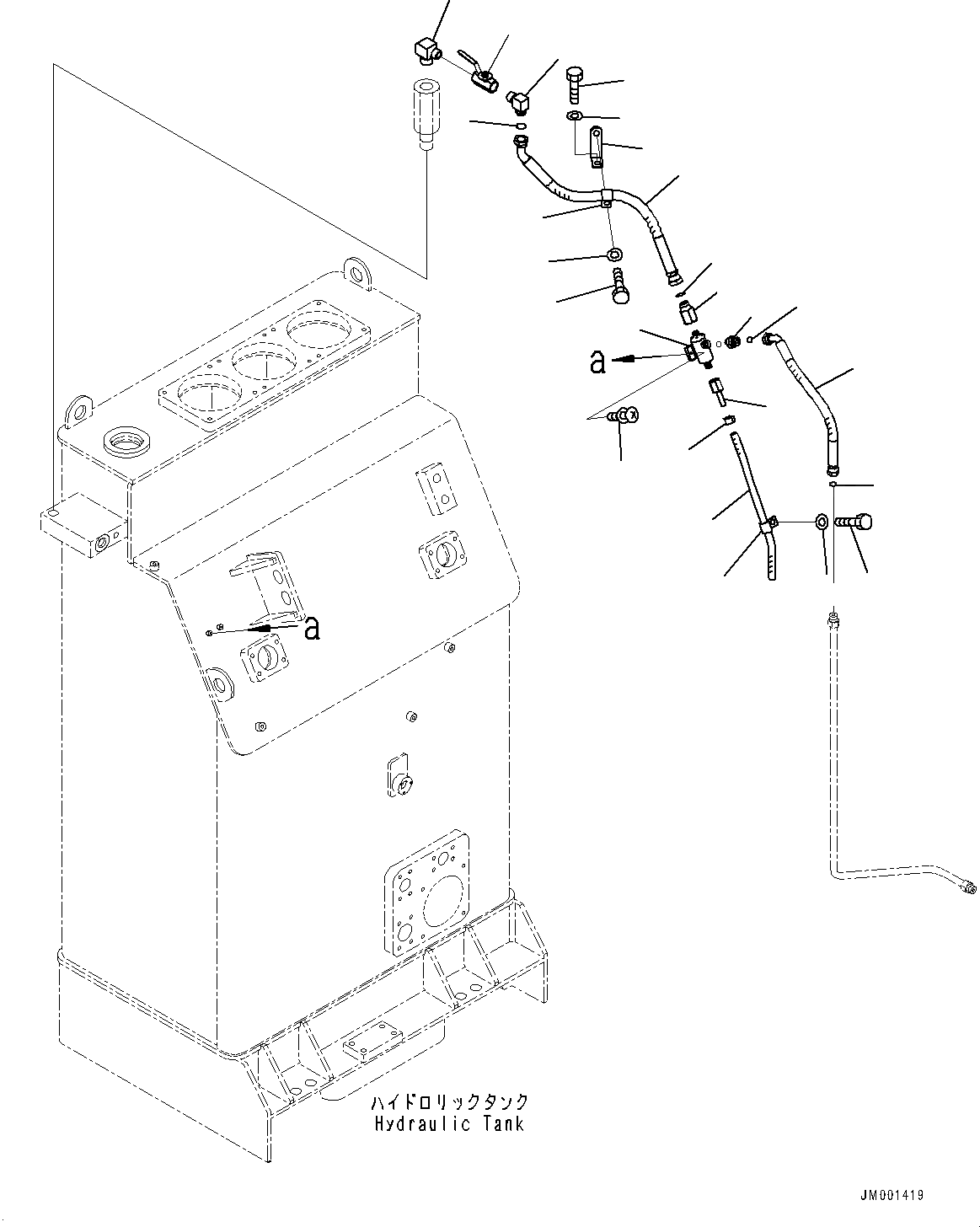 a

a

ハイドロリックタンク
Hydraulic Tank

JM001419