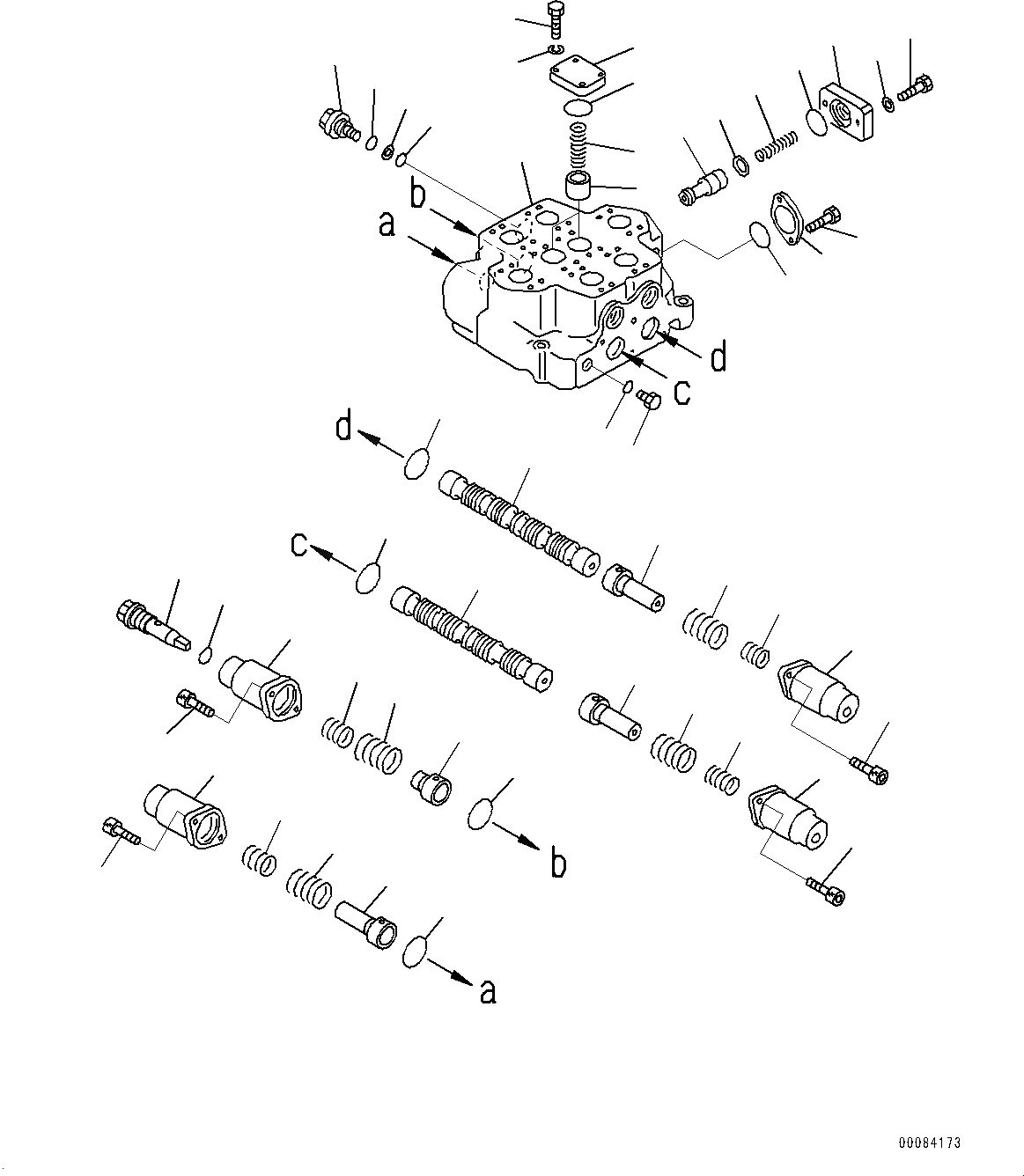 b
a
d
c
d
c
b
a
00084173