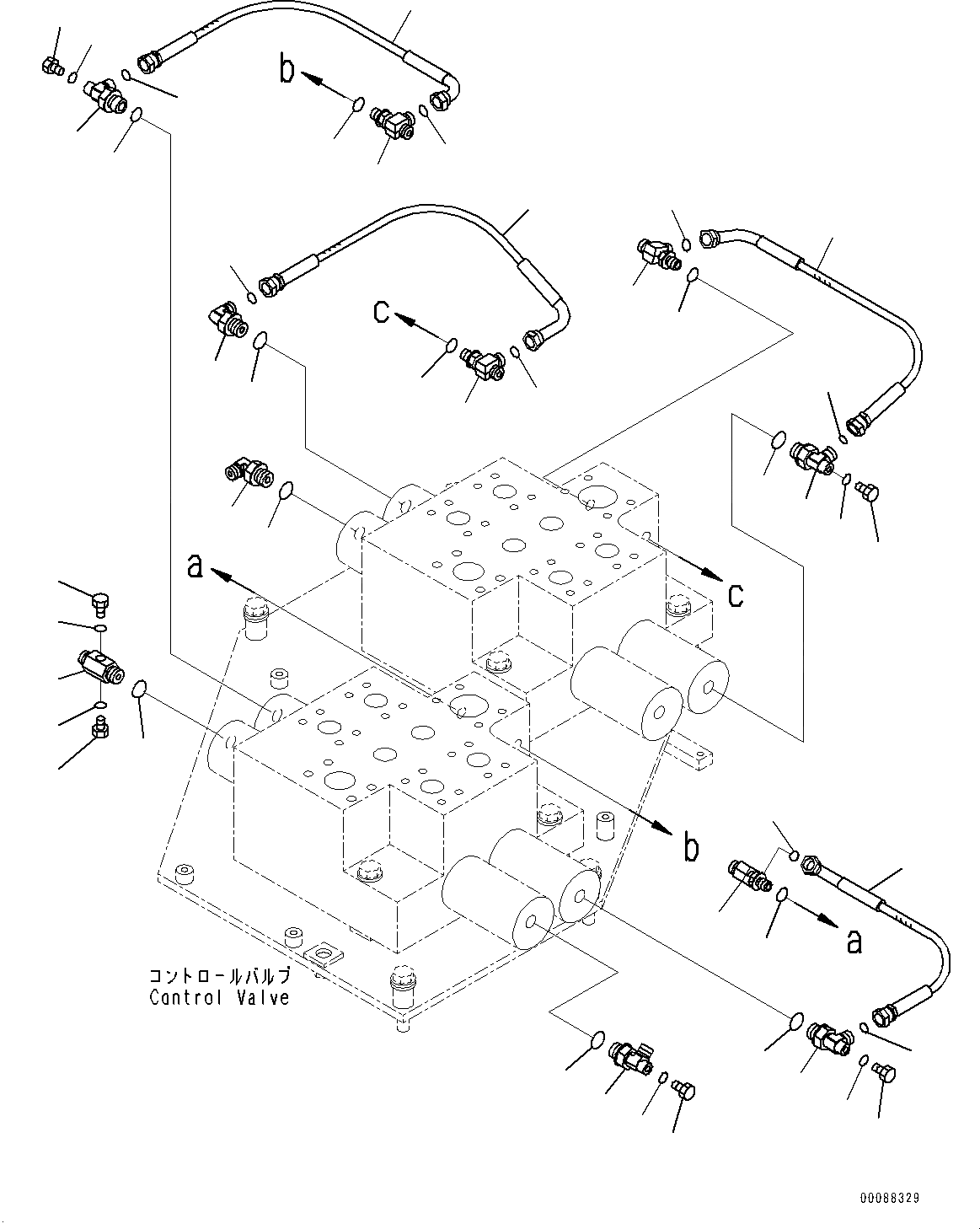 b

c

a

c

b

a

コントロールバルブ
Control Valve

00088329