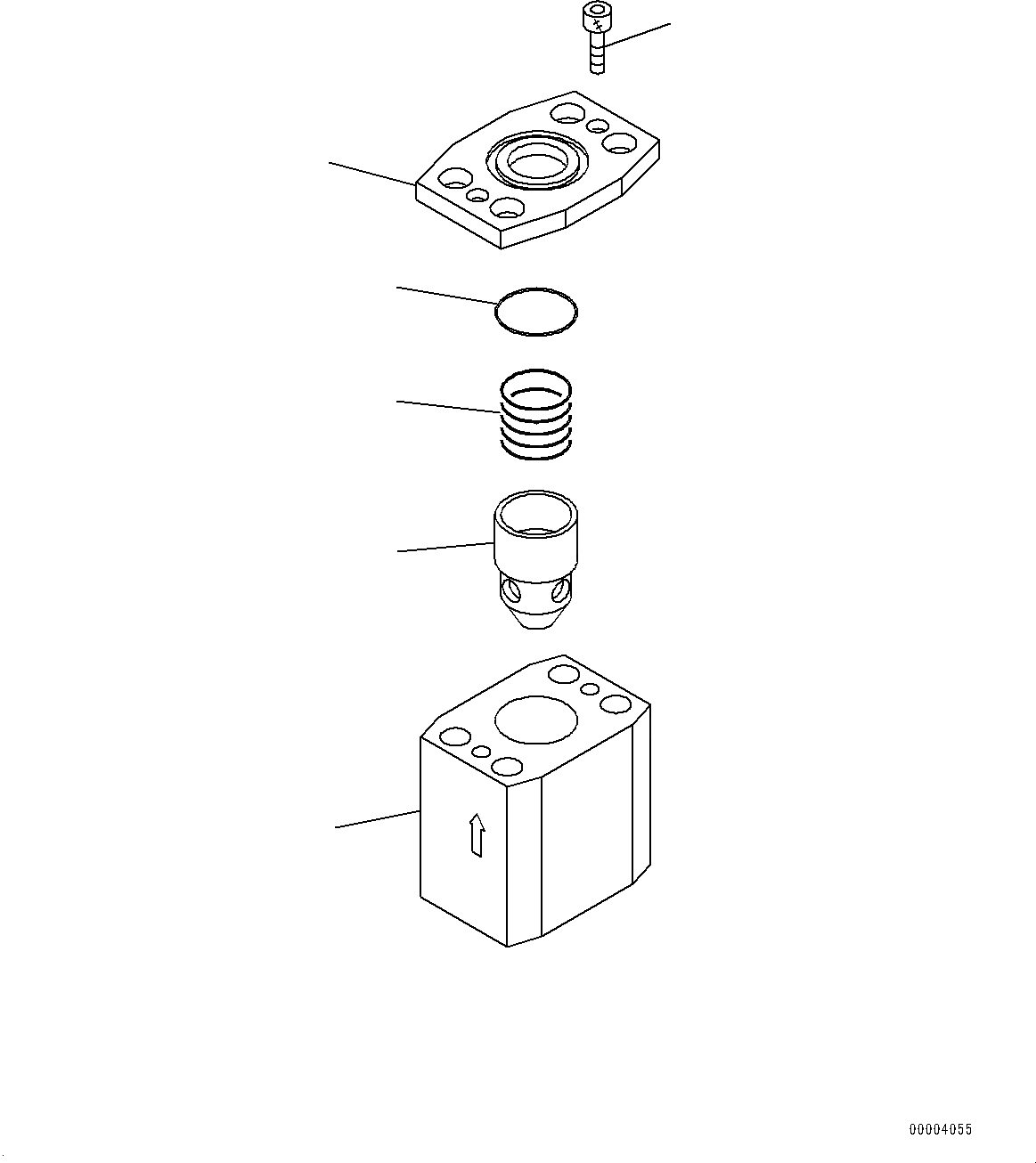 00004055