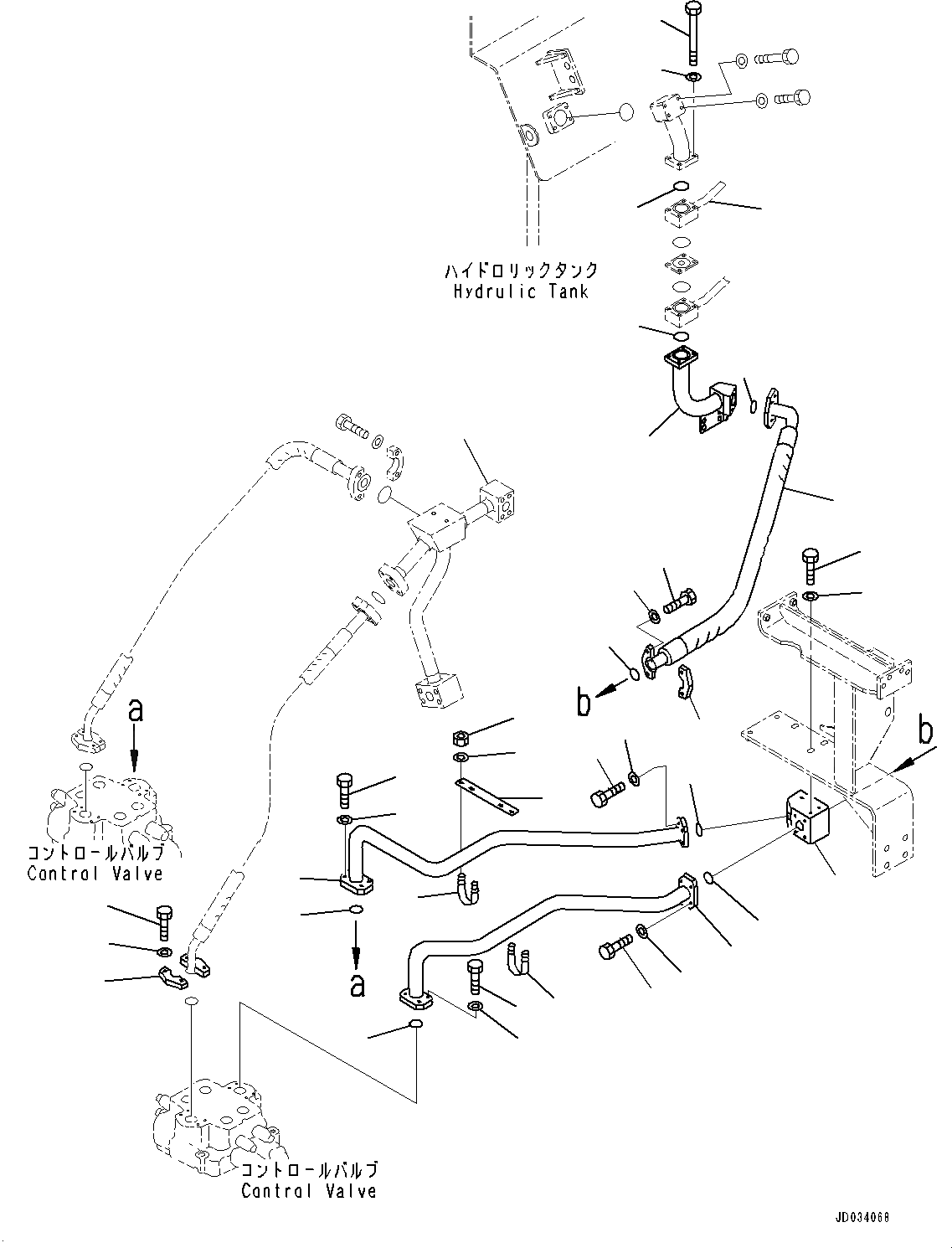 ハイドロリックタンク
Hydrulic Tank

a

b

b

コントロールバルブ
Control Valve

a

コントロールバルブ
Control Valve

JD034068