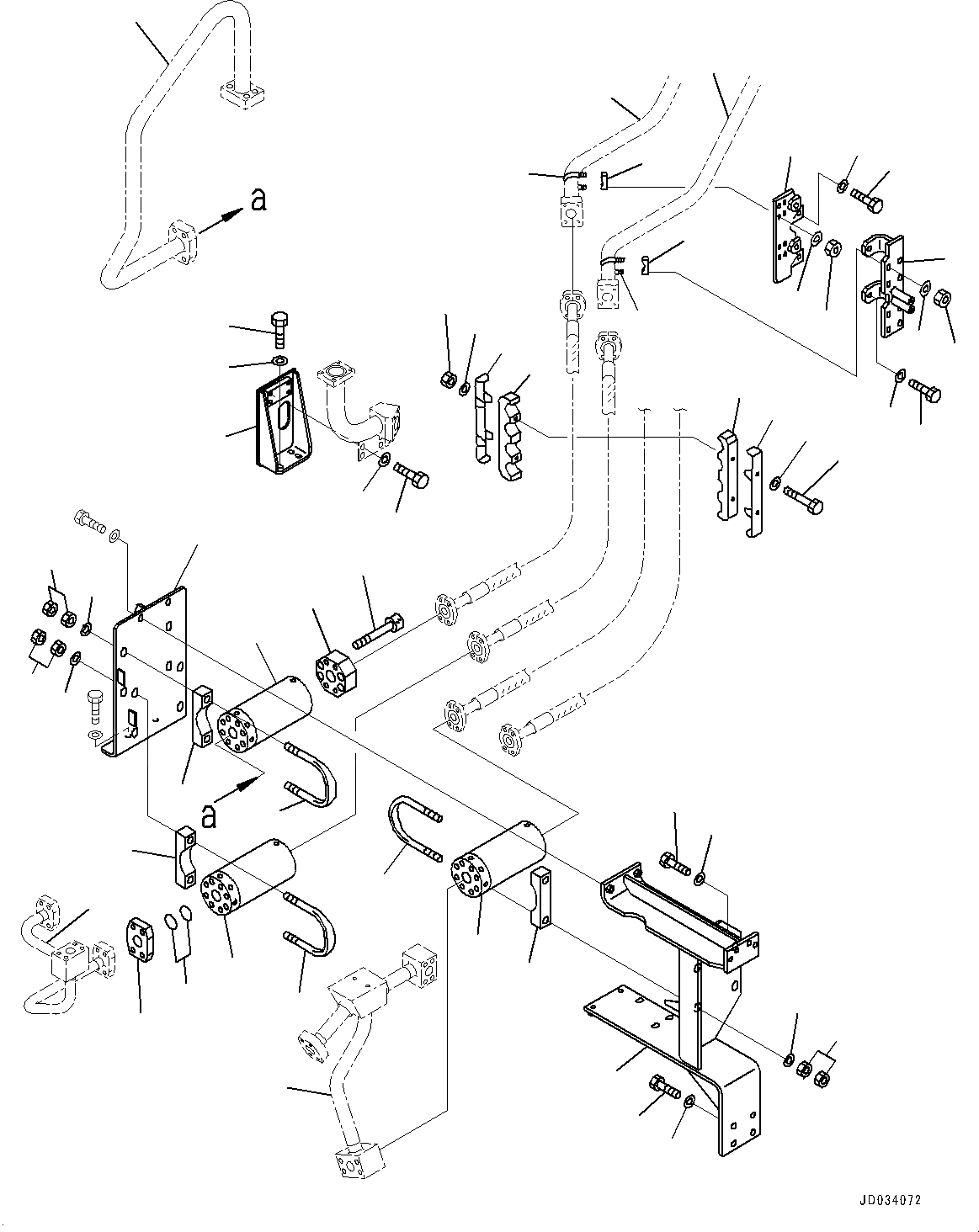 a

a

JD034072