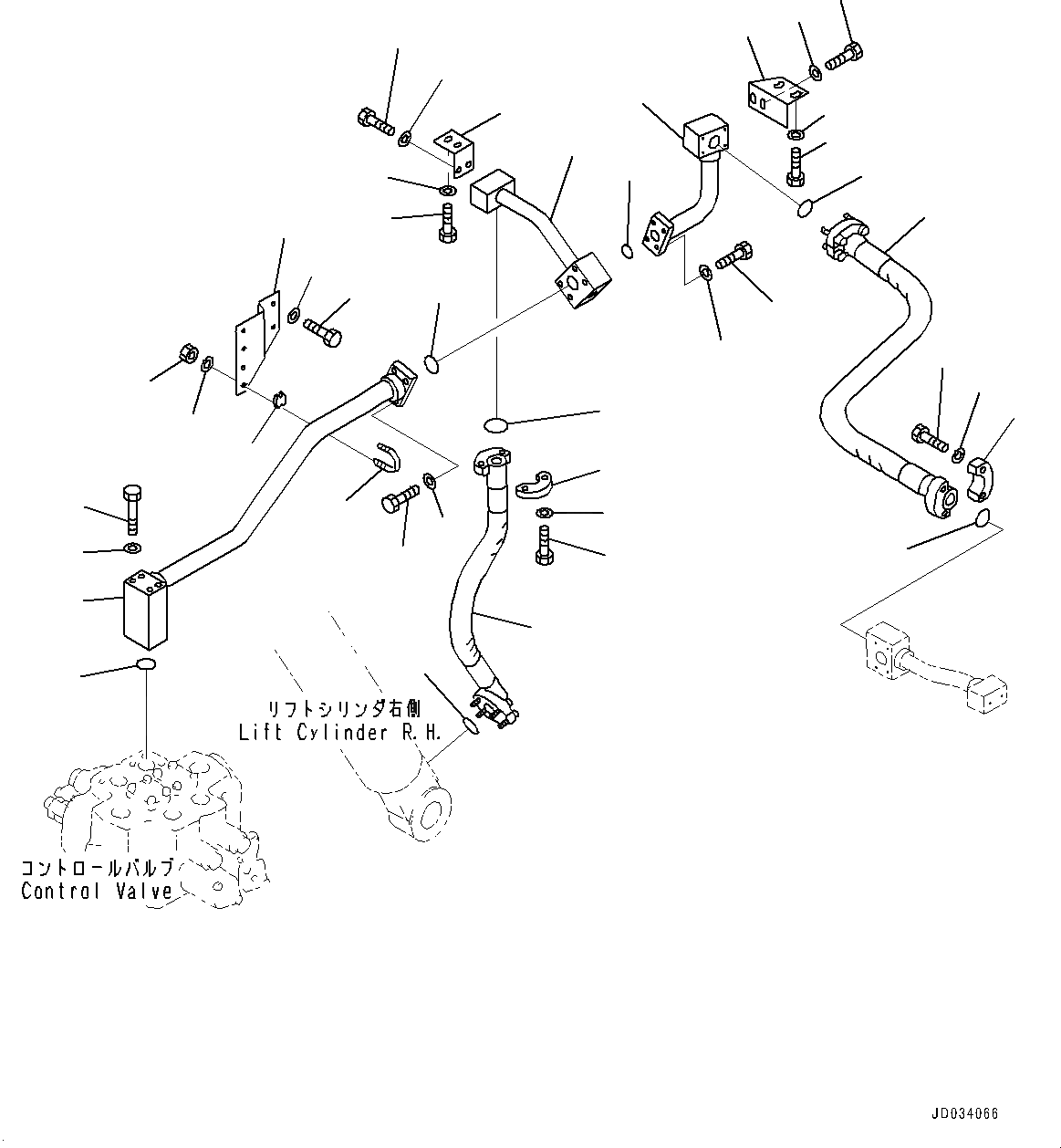 リフトシリンダ右側
Lift Cylinder R.H.

コントロールバルブ
Control Valve

JD034066