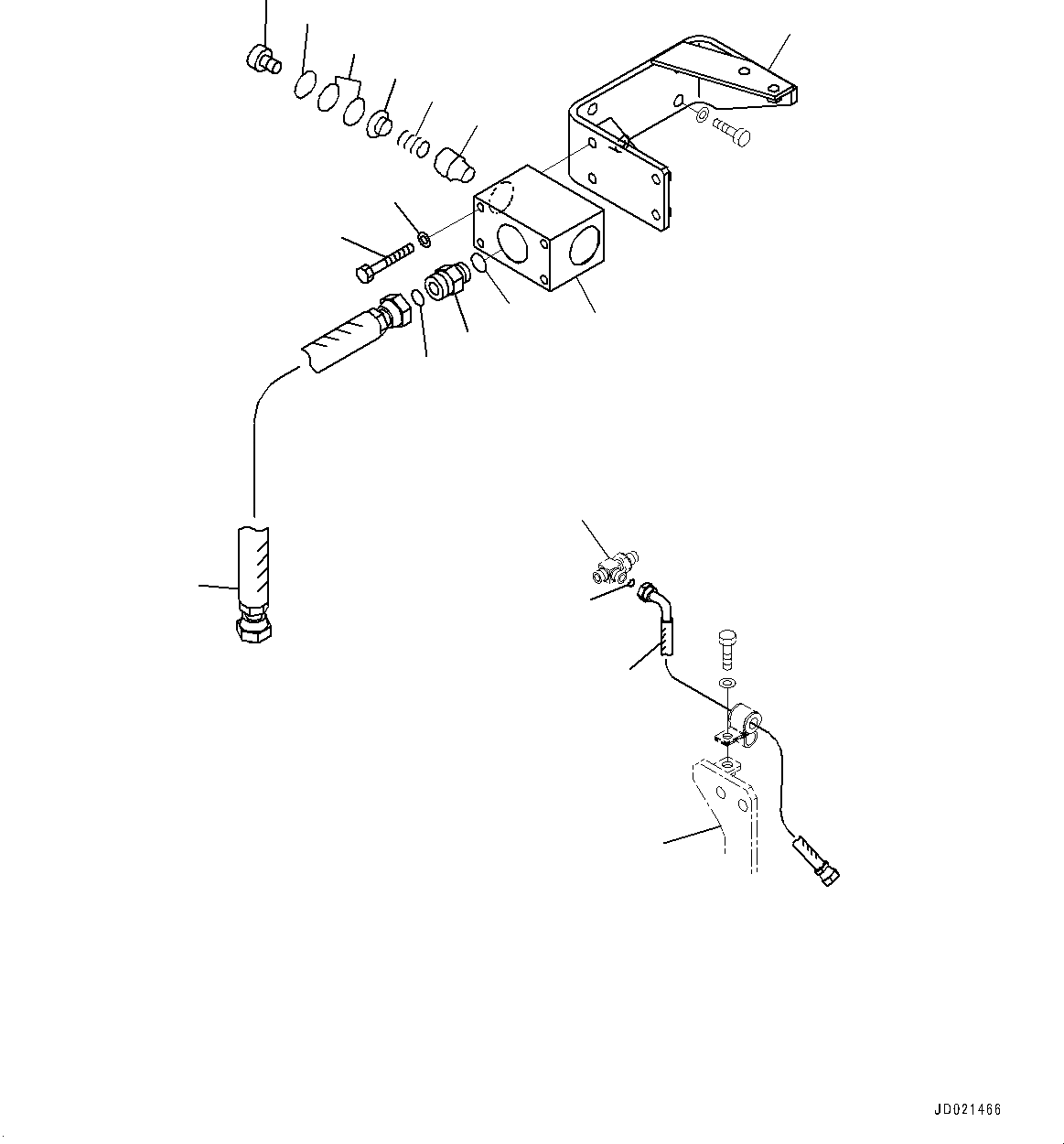 JD021466