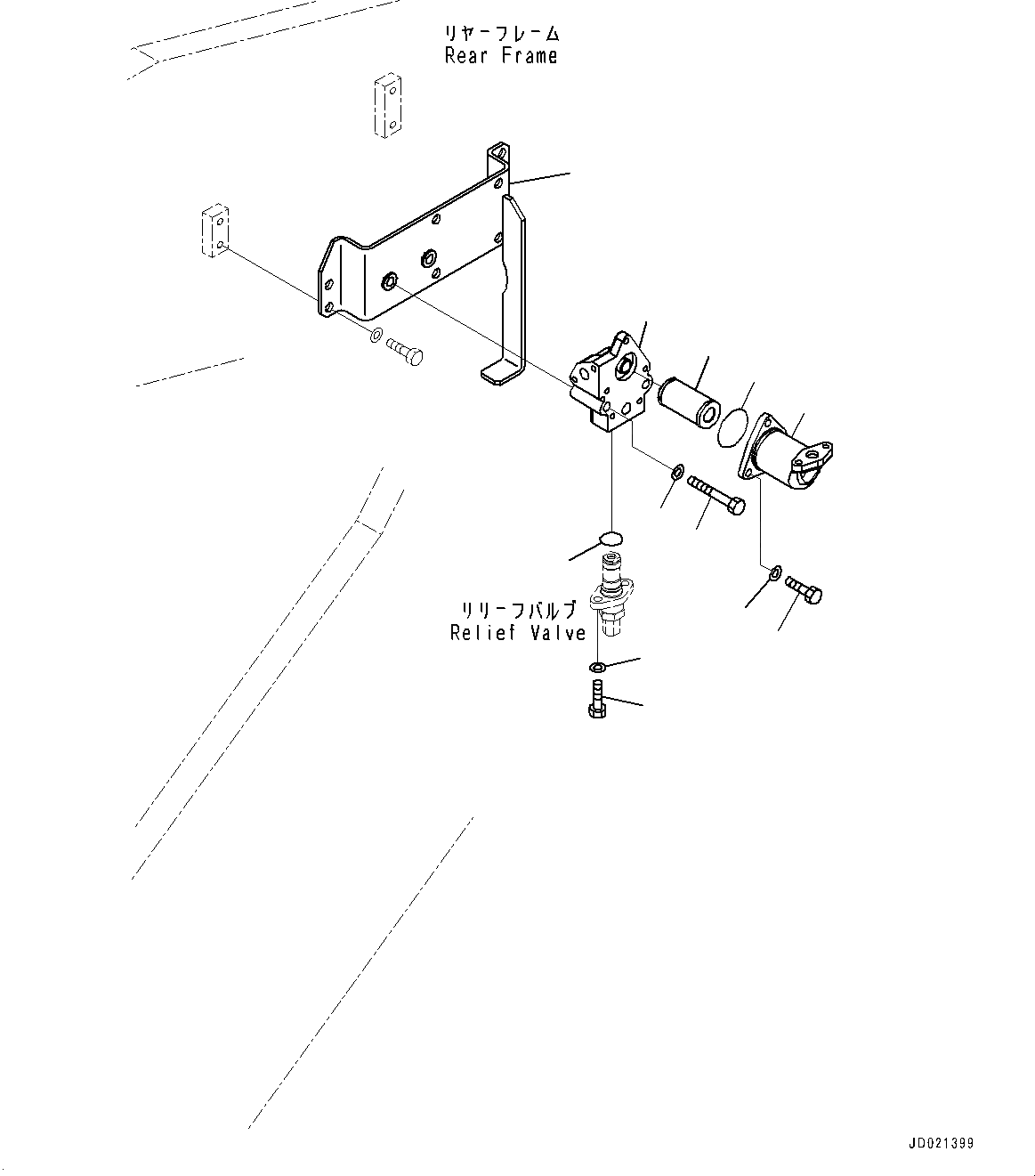 リヤーフレーム
Rear Frame

リリーフバルブ
Relief Valve

JD021399