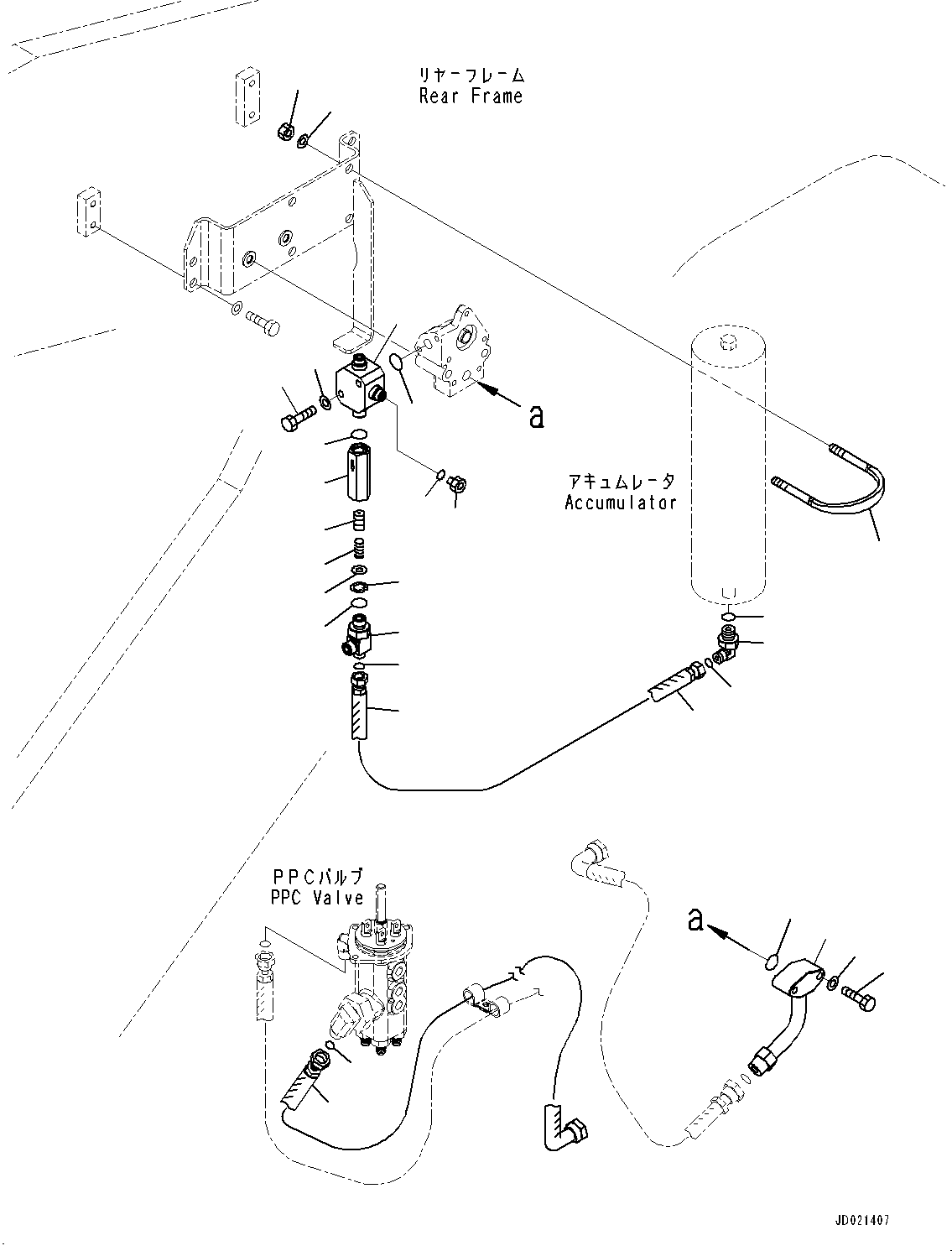 リヤーフレーム
Rear Frame

a

アキュムレータ
Accumulator

PPCバルブ
PPC Valve

a

JD021407