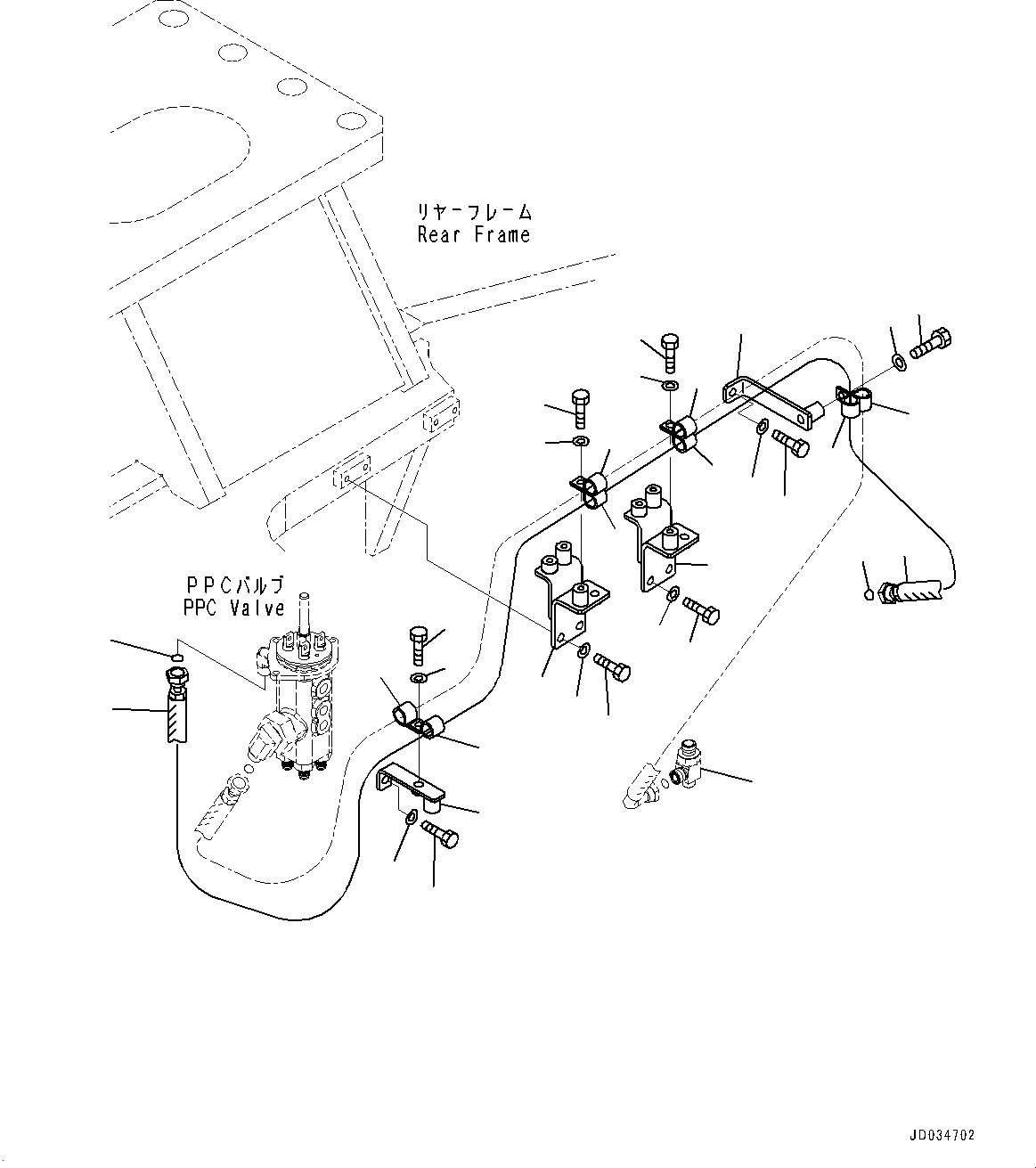 リヤーフレーム
Rear Frame

PPCバルブ
PPC Valve

JD034702