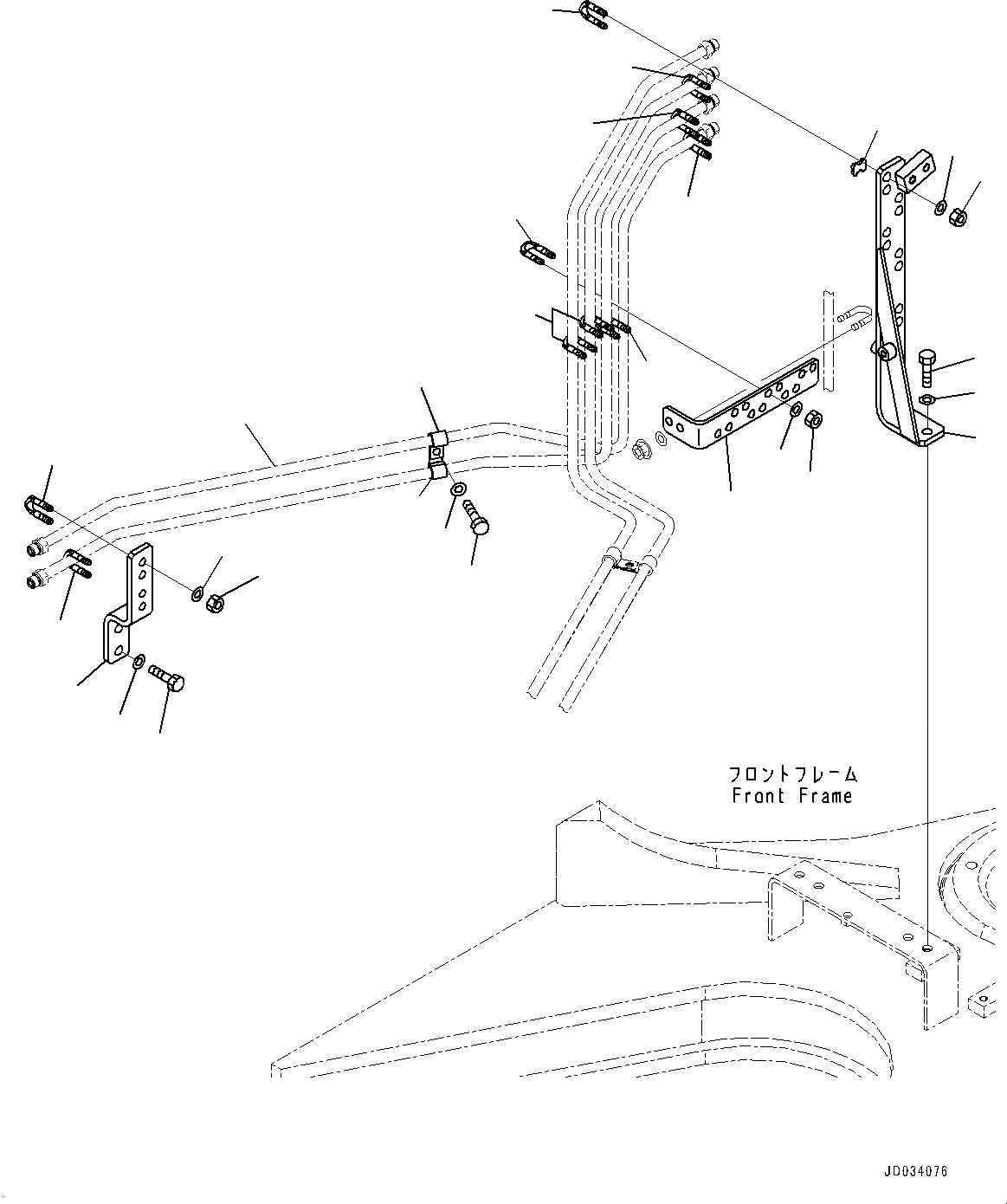 フロントフレーム
Front Frame

JD034076