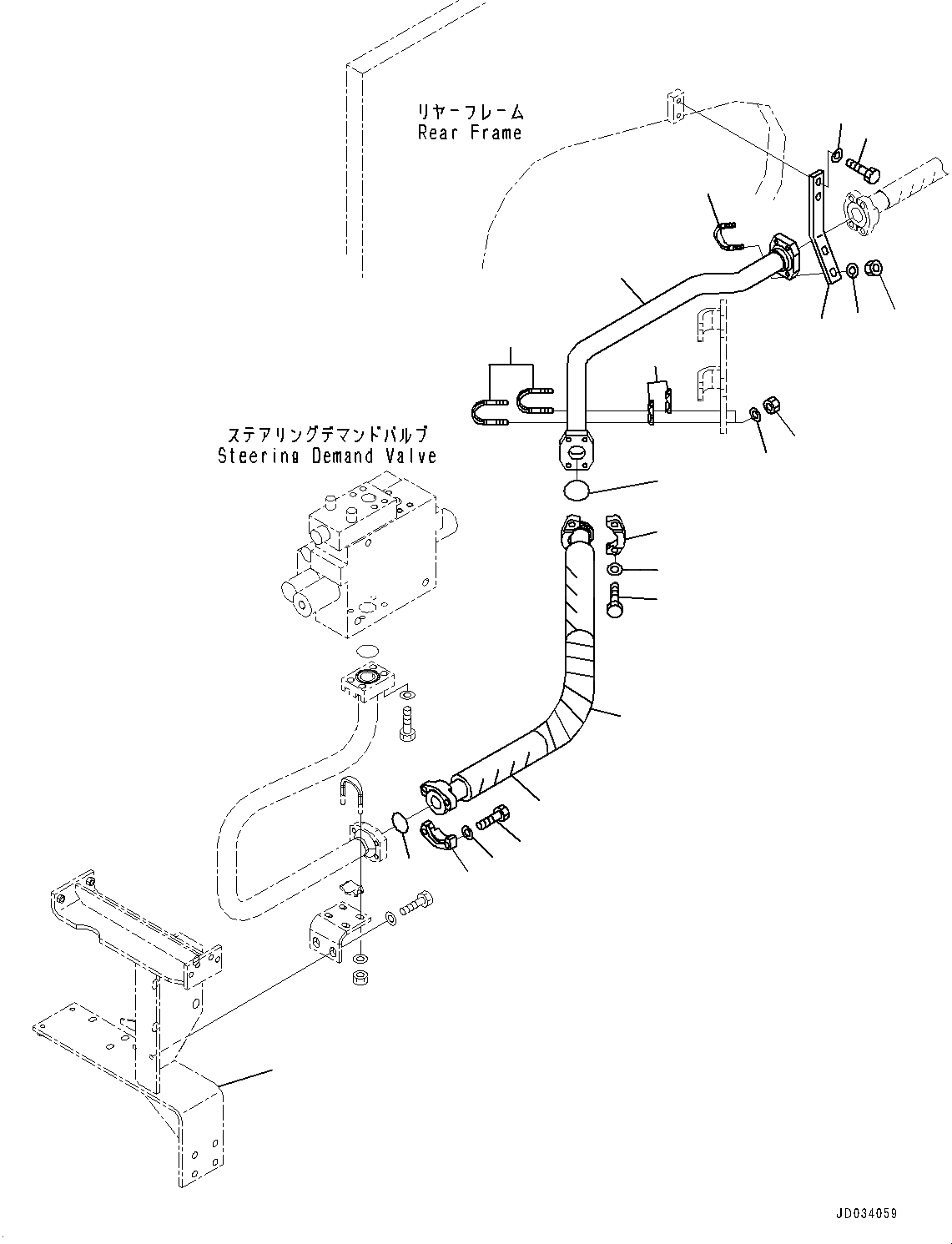 リヤーフレーム
Rear Frame

ステアリングデマンドバルブ
Steering Demand Valve

JD034059