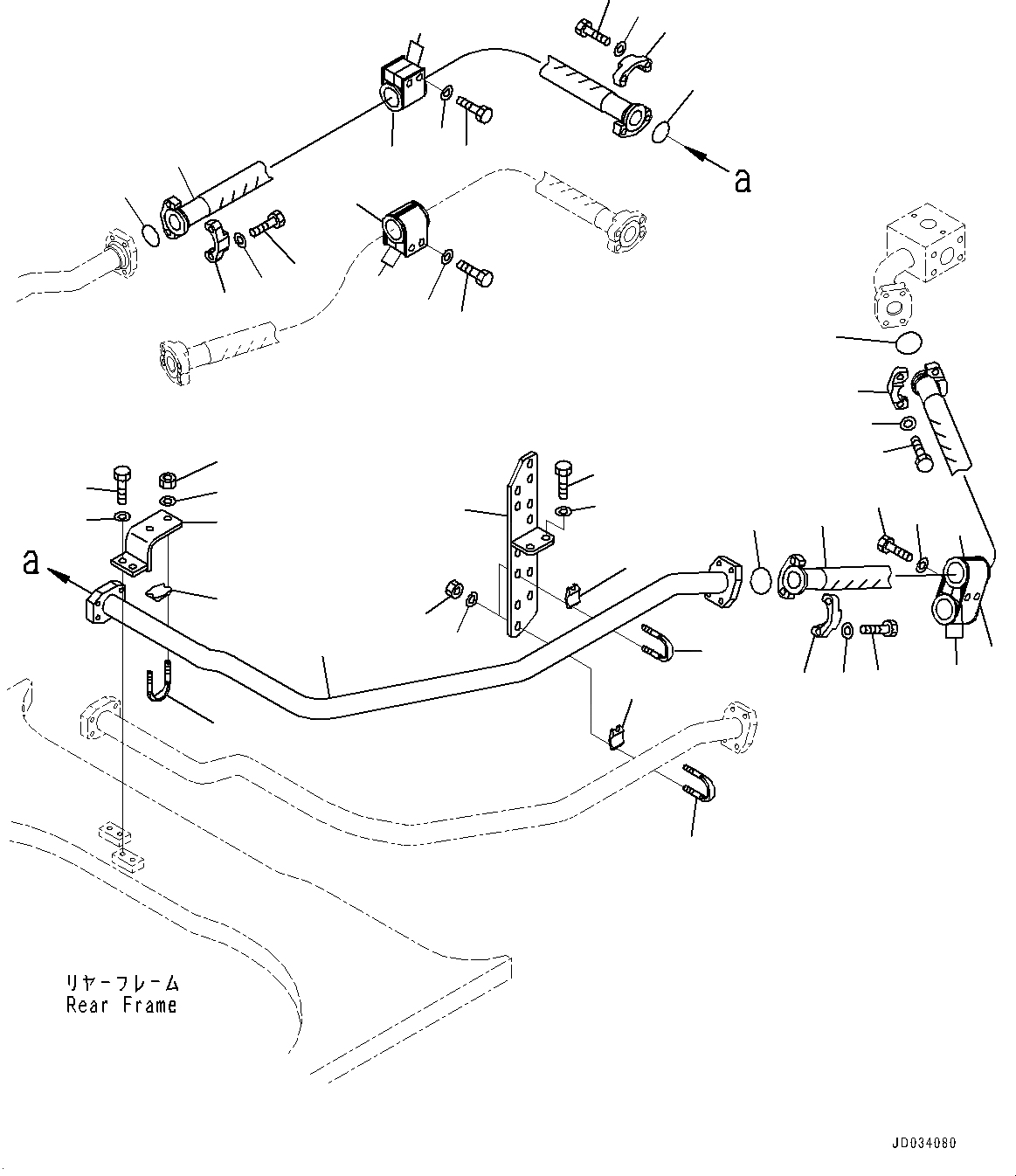 a

a

リヤーフレーム
Rear Frame

JD034080