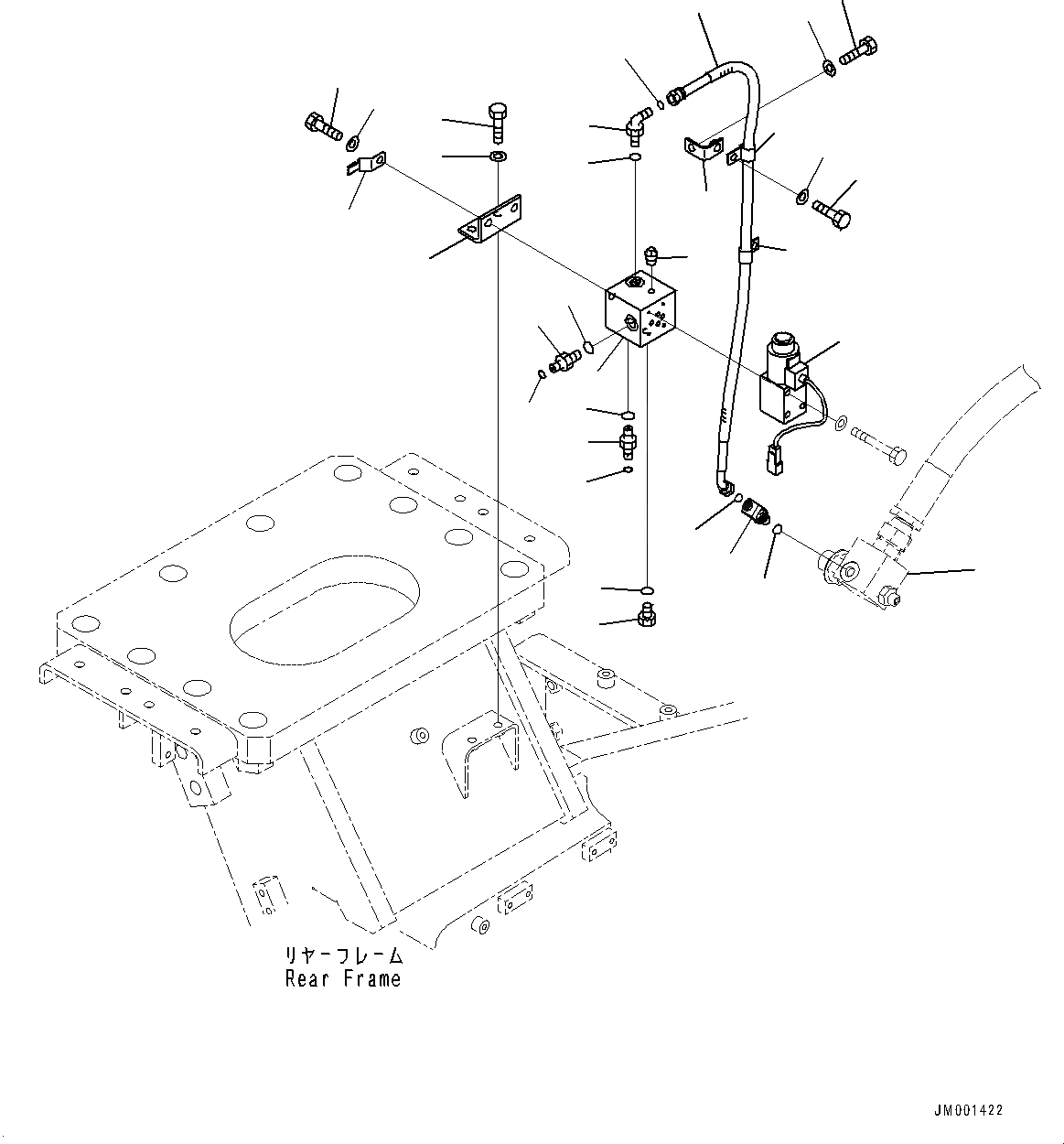 リヤーフレーム
Rear Frame

JM001422