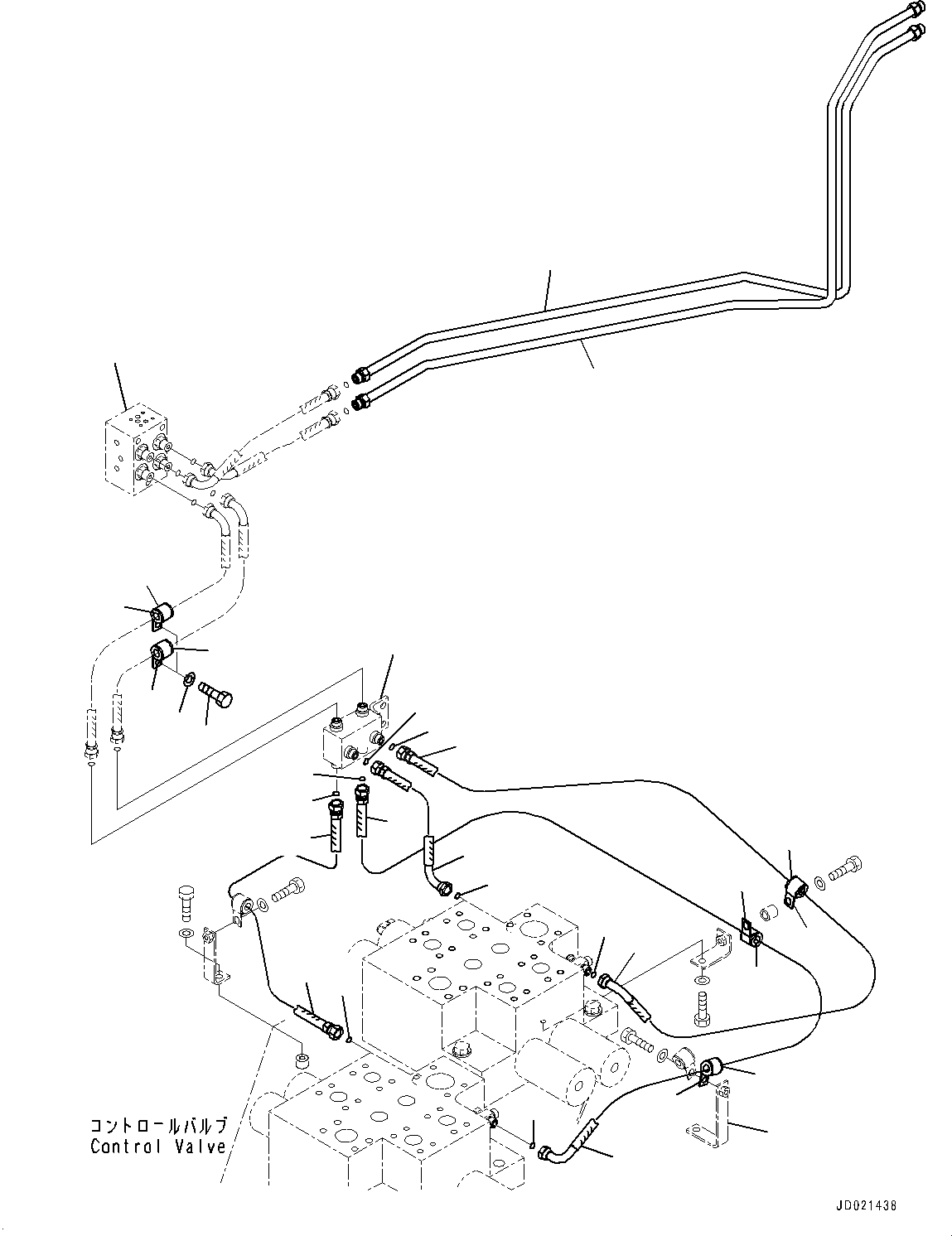 コントロールバルブ
Control Valve

JD021438